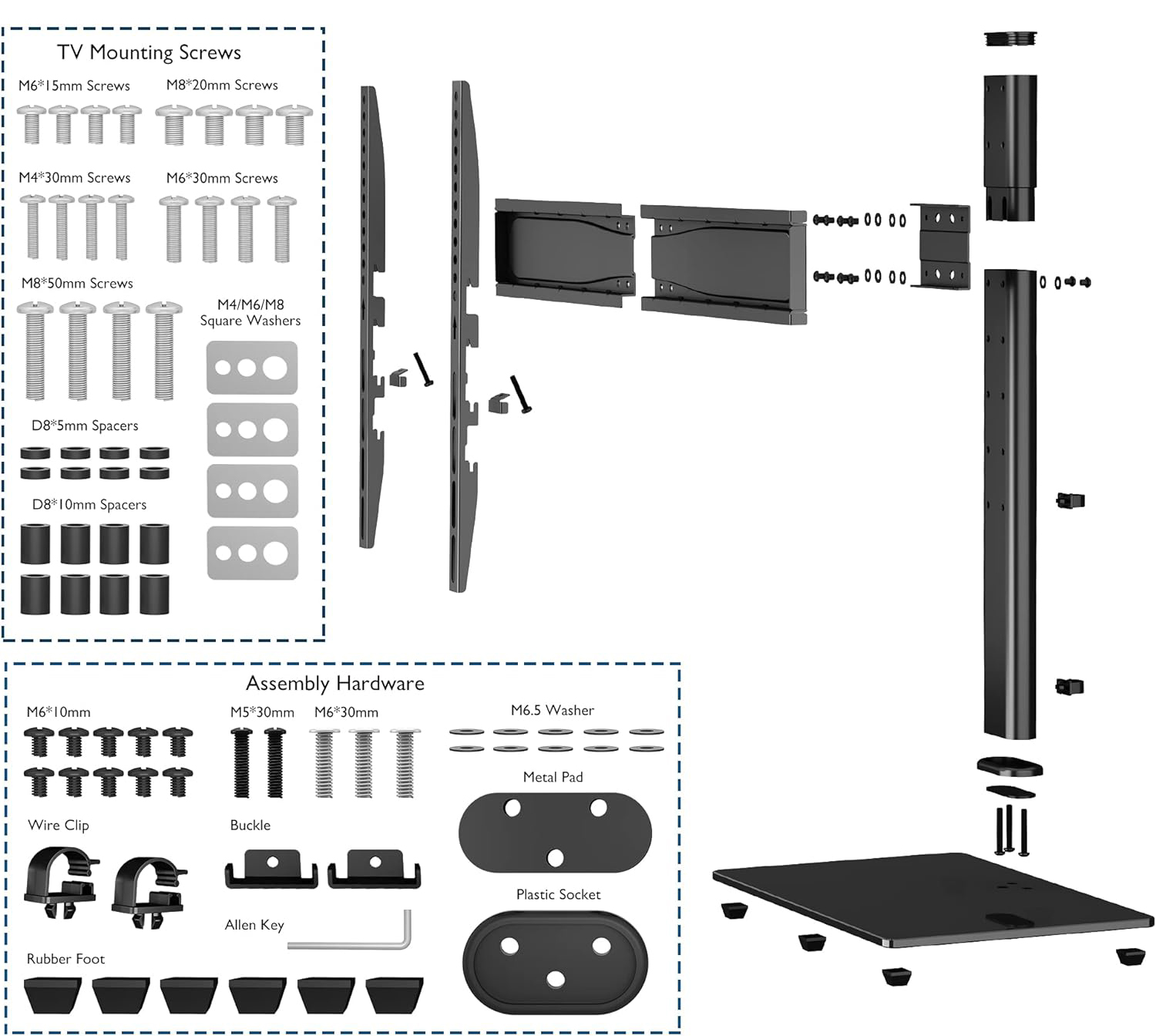 TV Mounting Screws

M6*15mm Screws

M8*20mm Screws

M4*30mm Screws

M6*30mm Screws

M8*50mm Screws

M4/M6/M8 Square Washers

D8*5mm Spacers

D8*10mm Spacers

Assembly Hardware

M6*10mm

M5*30mm

M6*30mm

M6.5 Washer

Metal Pad

Wire Clip

Buckle

Plastic Socket

Allen Key

Rubber Foot