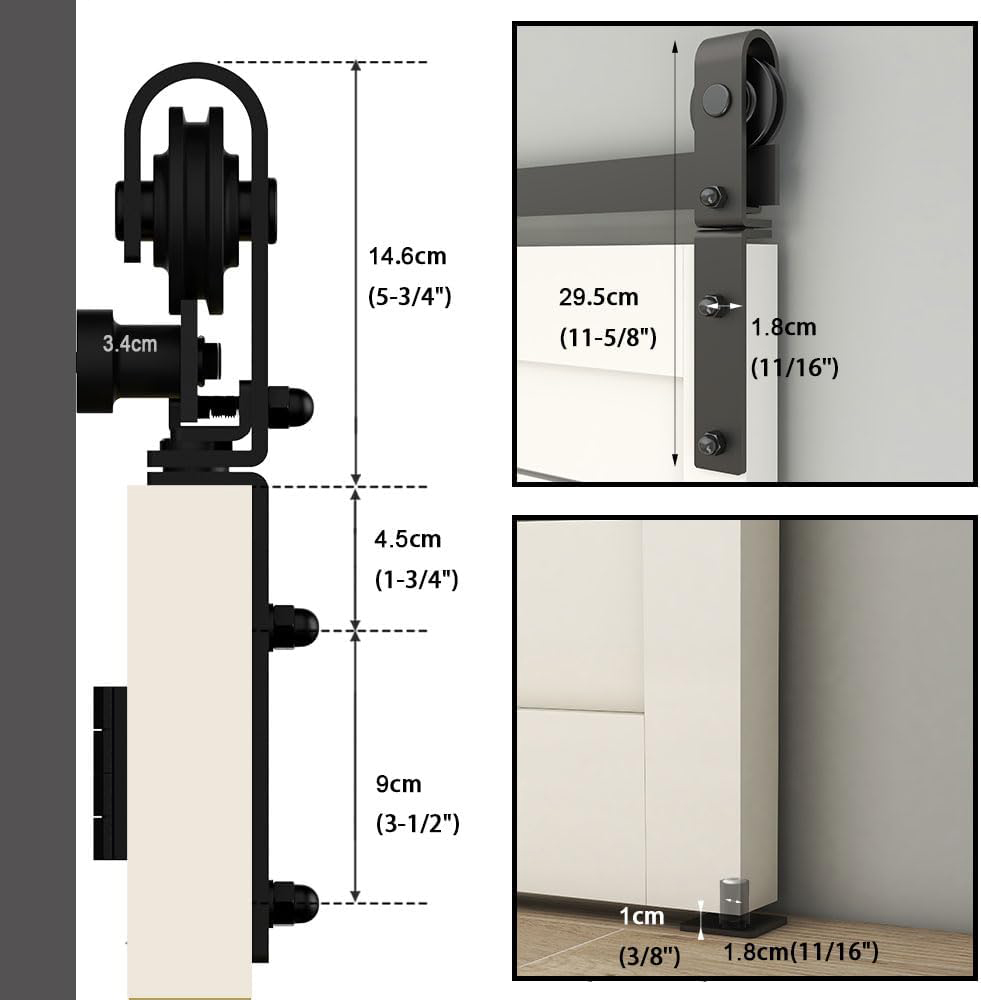 3.4cm

14.6cm
(5-3/4")

4.5cm
(1-3/4")

9cm
(3-1/2")

29.5cm
(11-5/8")

1.8cm
(11/16")

1cm
(3/8")

1.8cm(11/16")