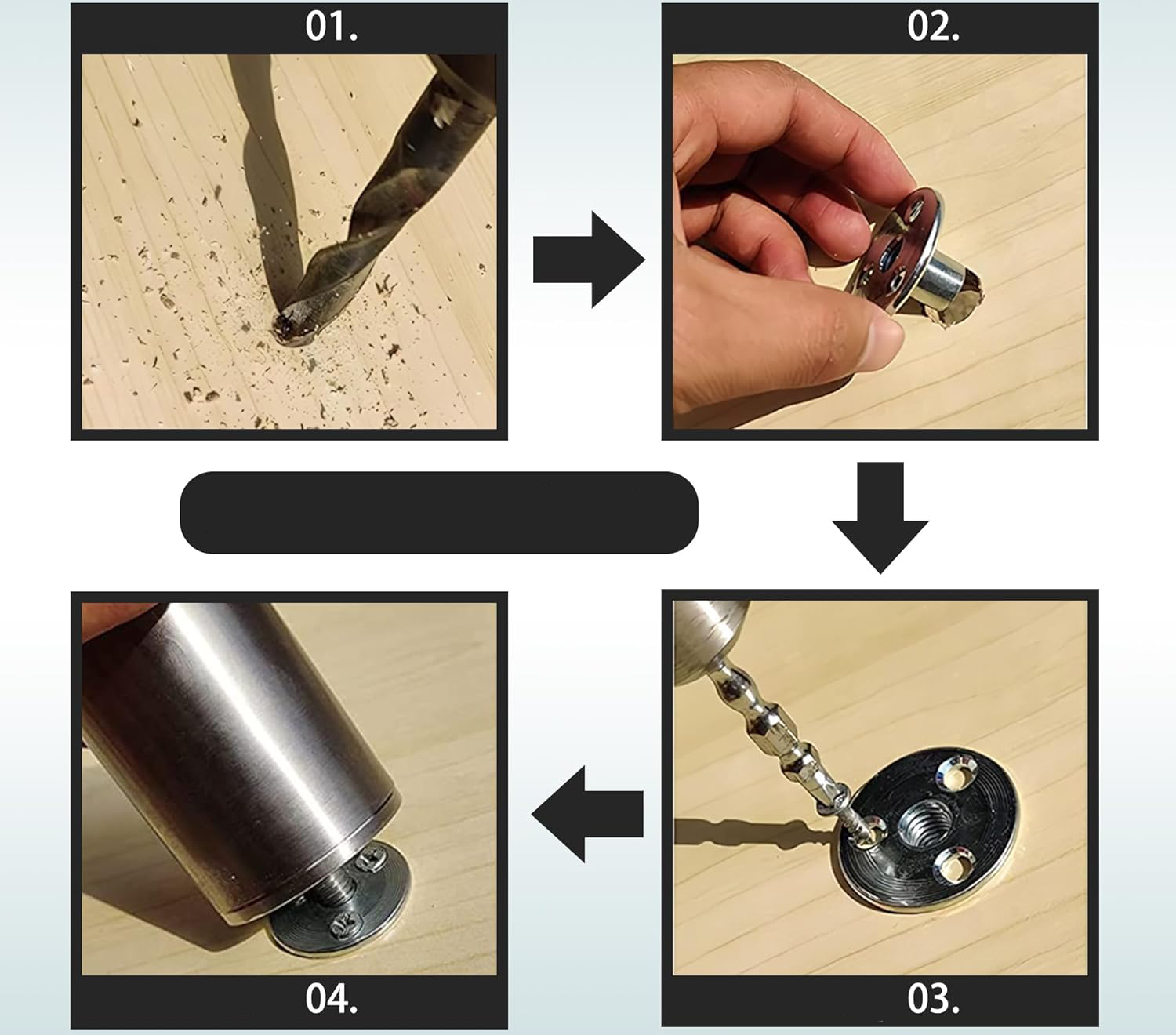 01.

02.

03.

04.