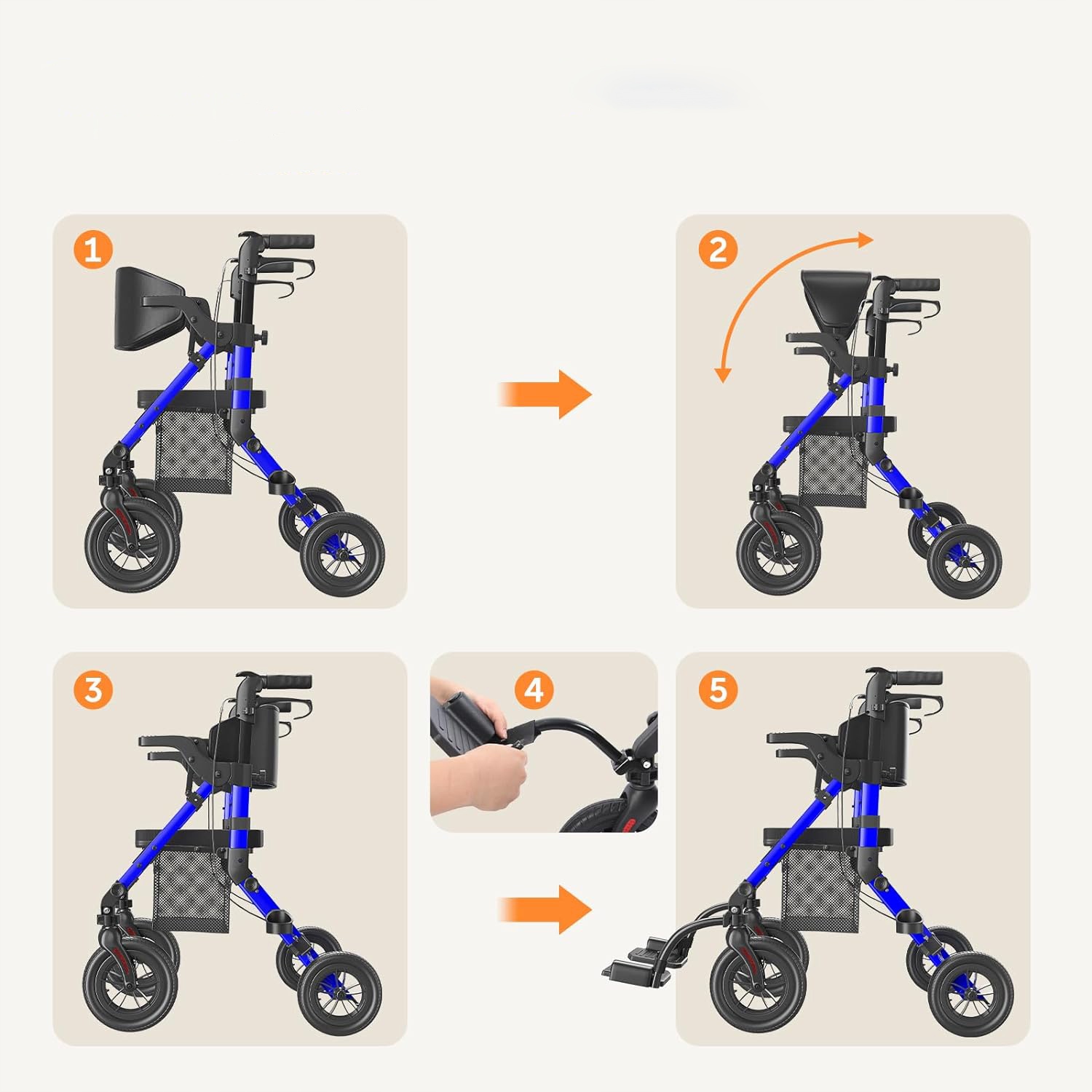 1

2

3

4

5