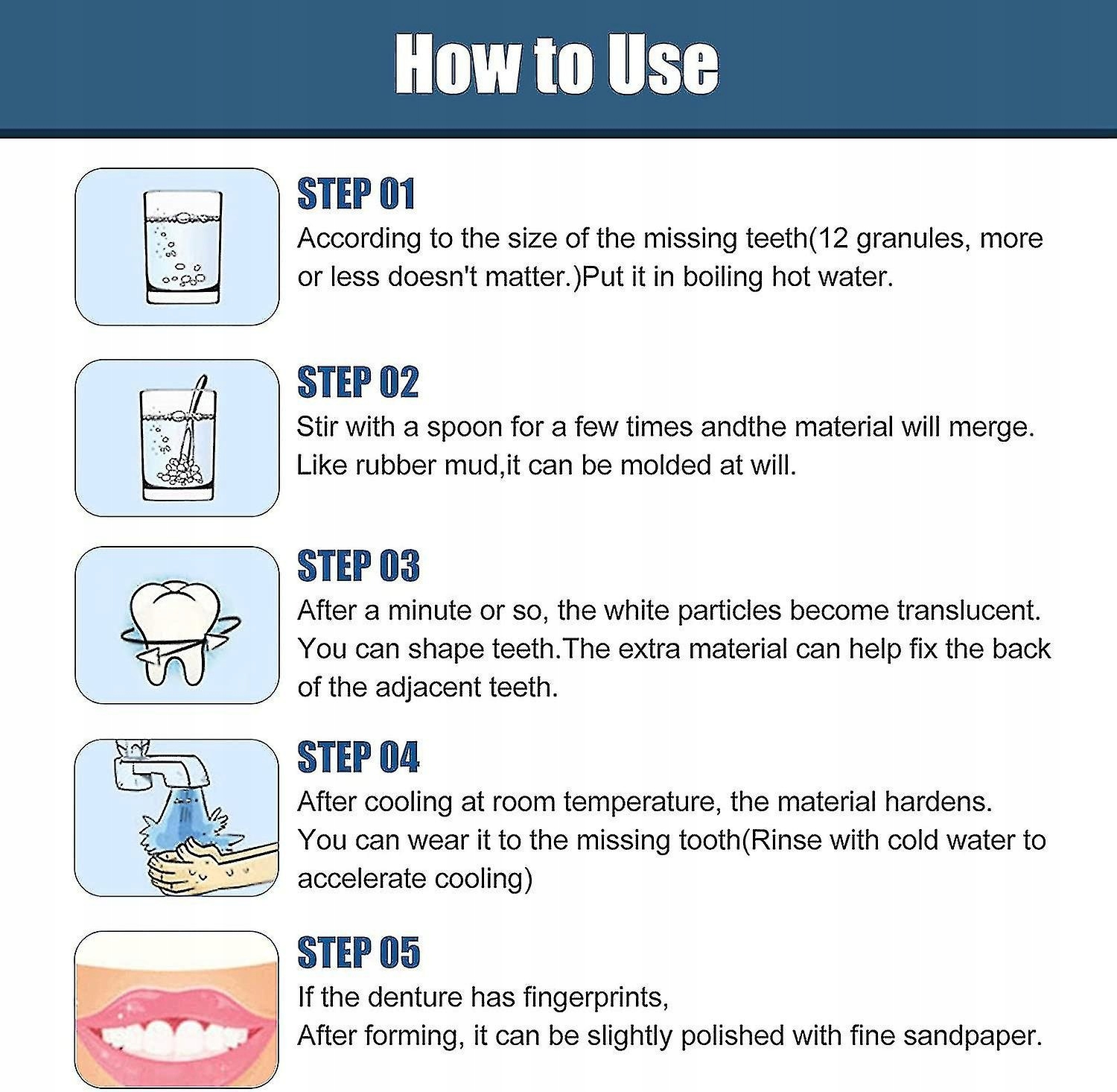 How to Use

STEP 01
According to the size of the missing teeth(12 granules, more or less doesn't matter.)Put it in boiling hot water.

STEP 02
Stir with a spoon for a few times andthe material will merge. Like rubber mud,it can be molded at will.

STEP 03
After a minute or so, the white particles become translucent. You can shape teeth.The extra material can help fix the back of the adjacent teeth.

STEP 04
After cooling at room temperature, the material hardens. You can wear it to the missing tooth(Rinse with cold water to accelerate cooling)

STEP 05
If the denture has fingerprints,
After forming, it can be slightly polished with fine sandpaper.