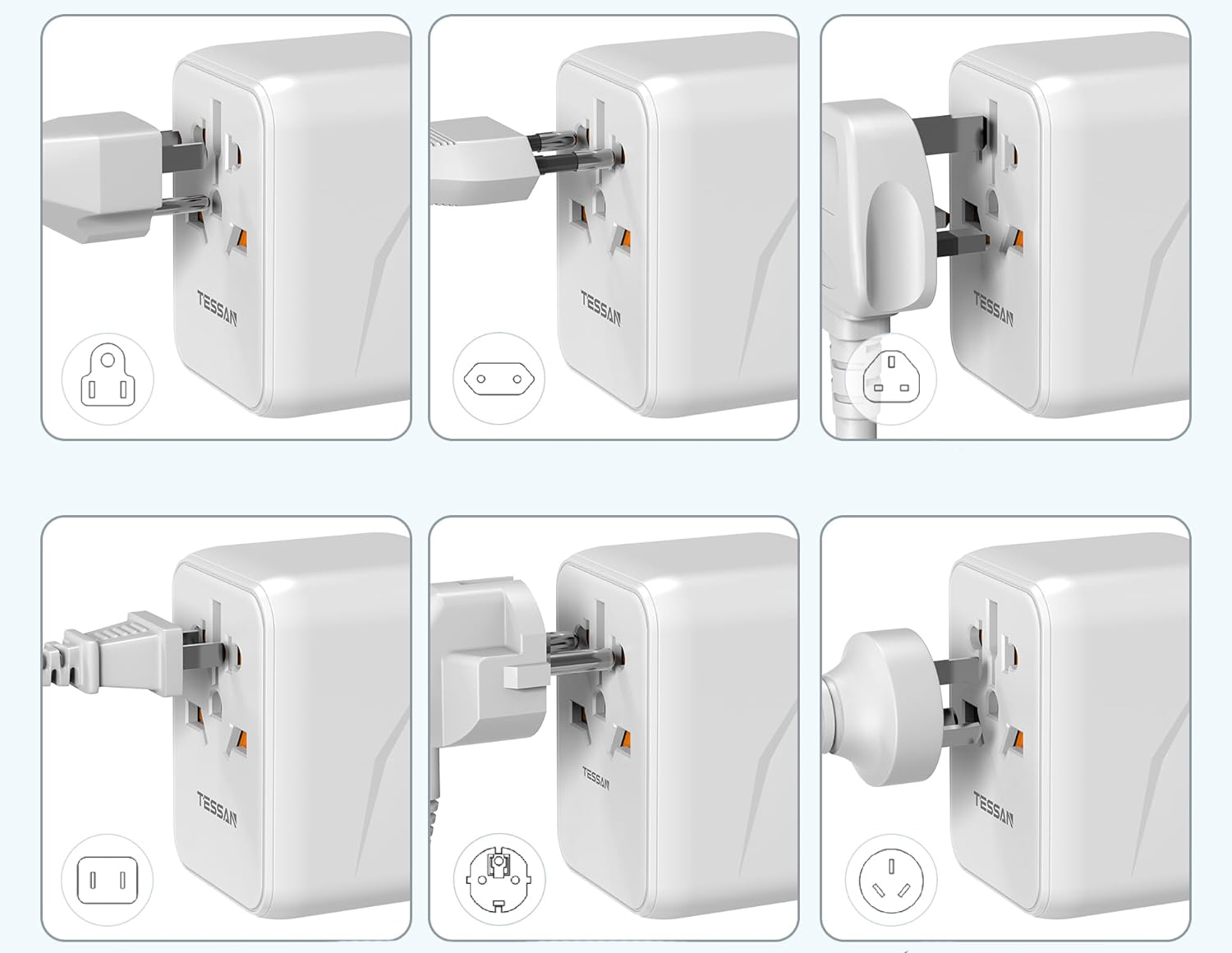 TESSAN

TESSAN

TESSAN

TESSAN

TESSAN

TESSAN