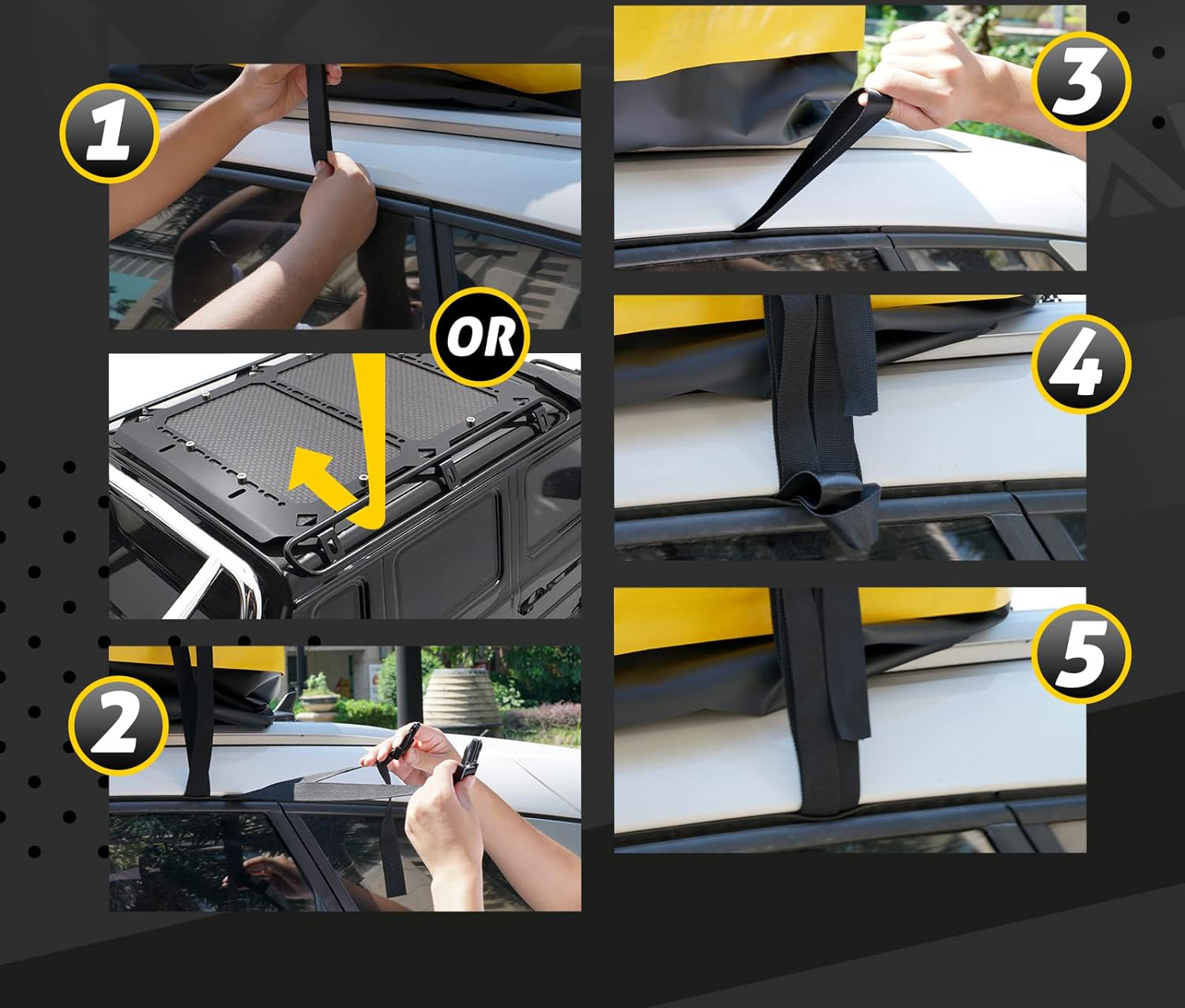 1

OR

2

3

4

5