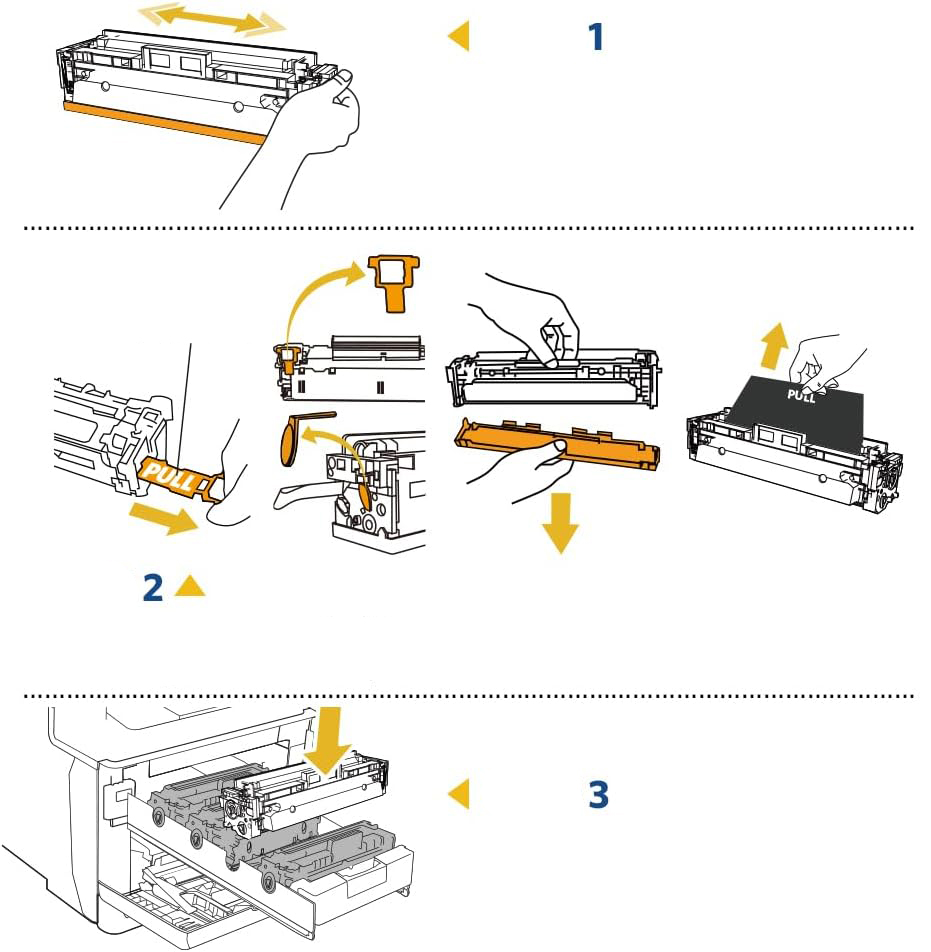 1

PULL

PULL

2

3