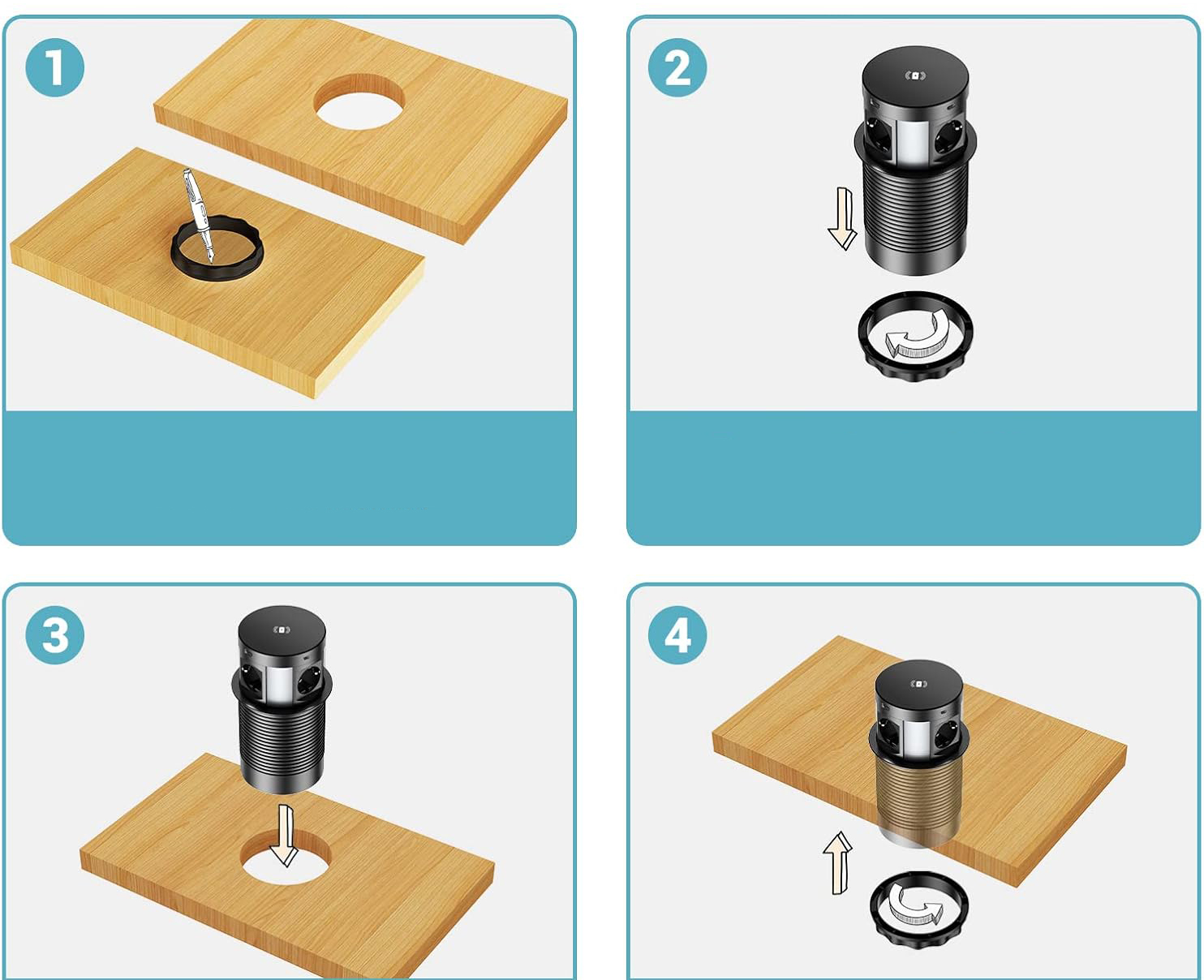 1

2

3

4