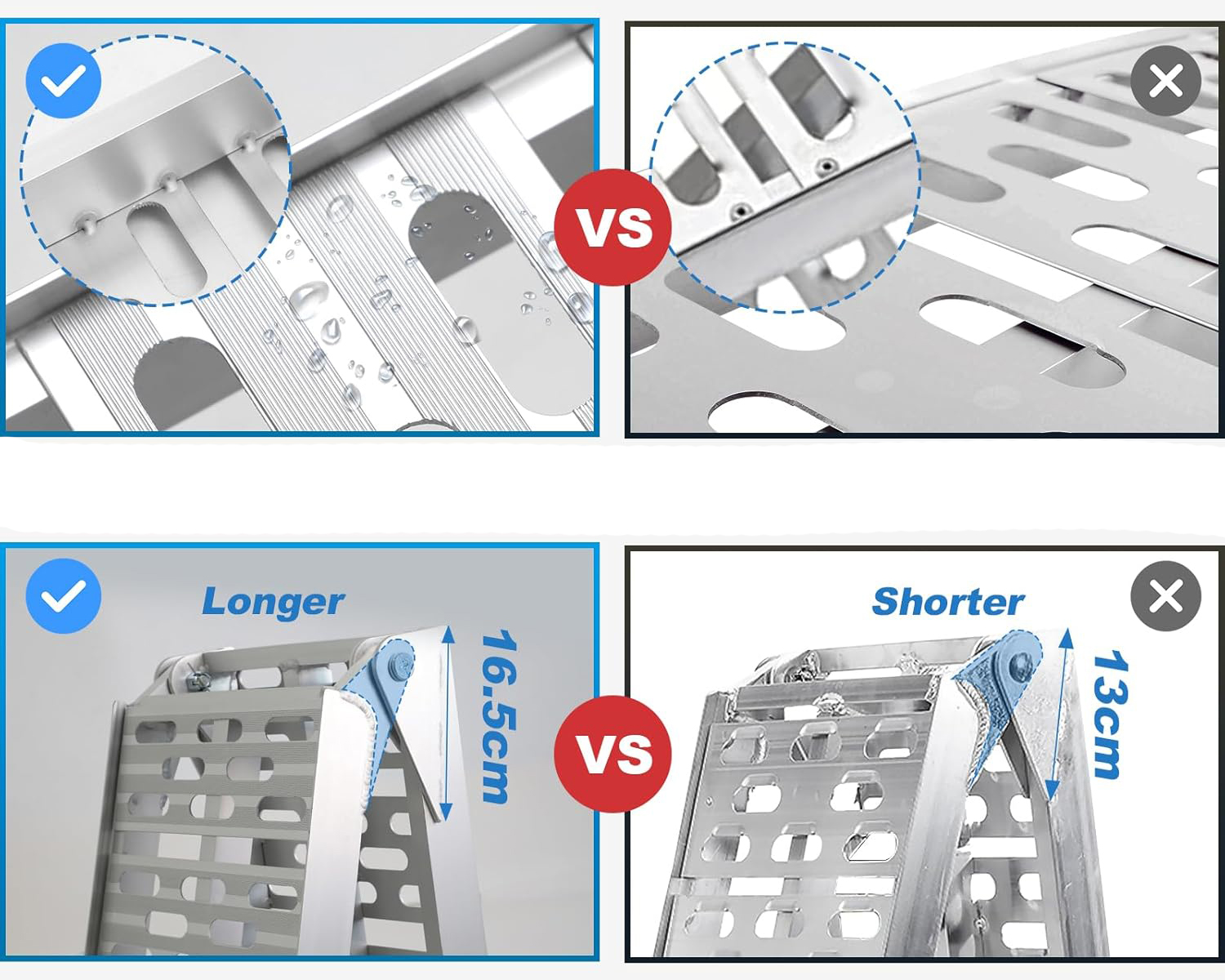 VS

Longer

16.5cm

VS

Shorter

13cm