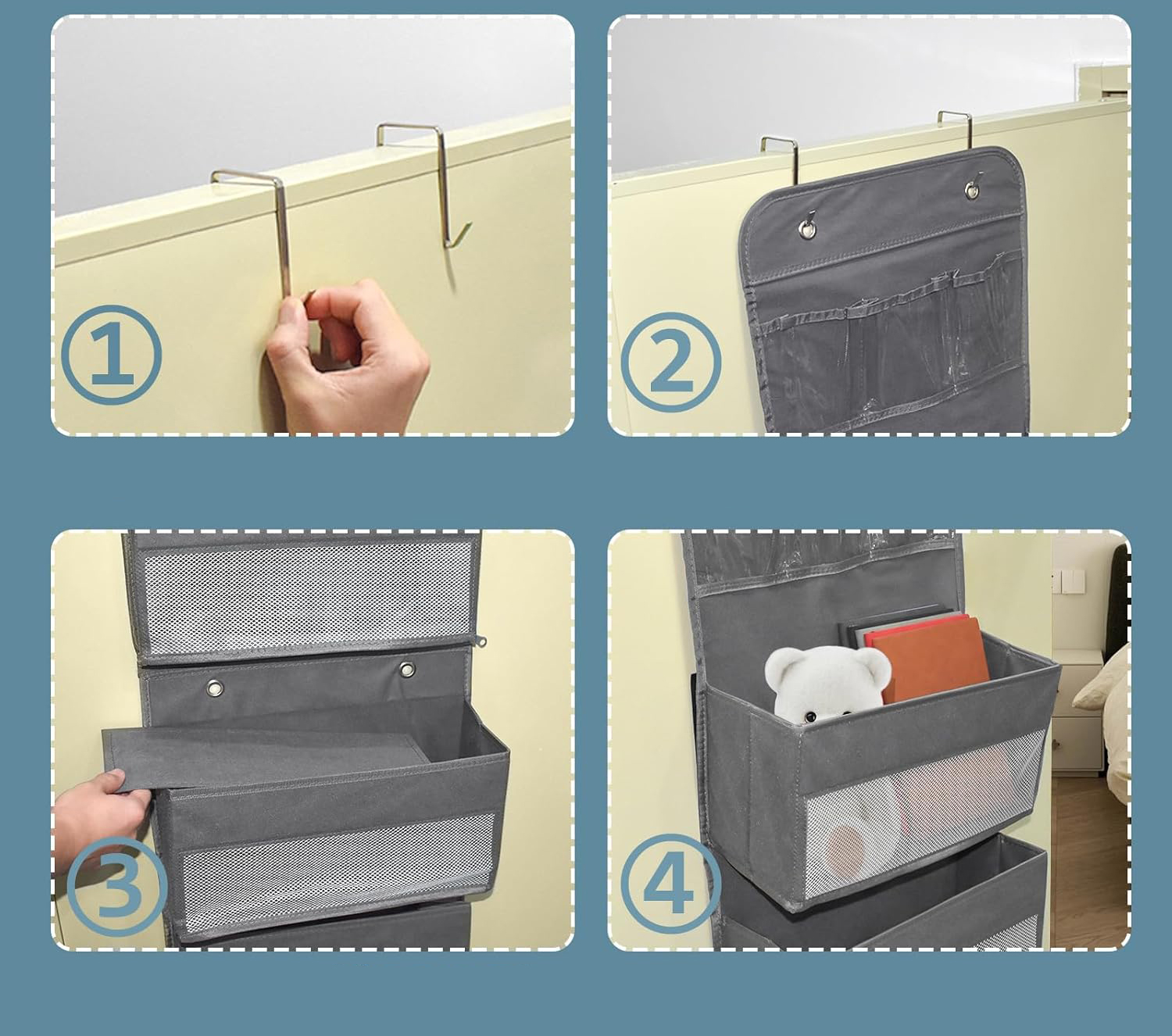 ①

②

③

④