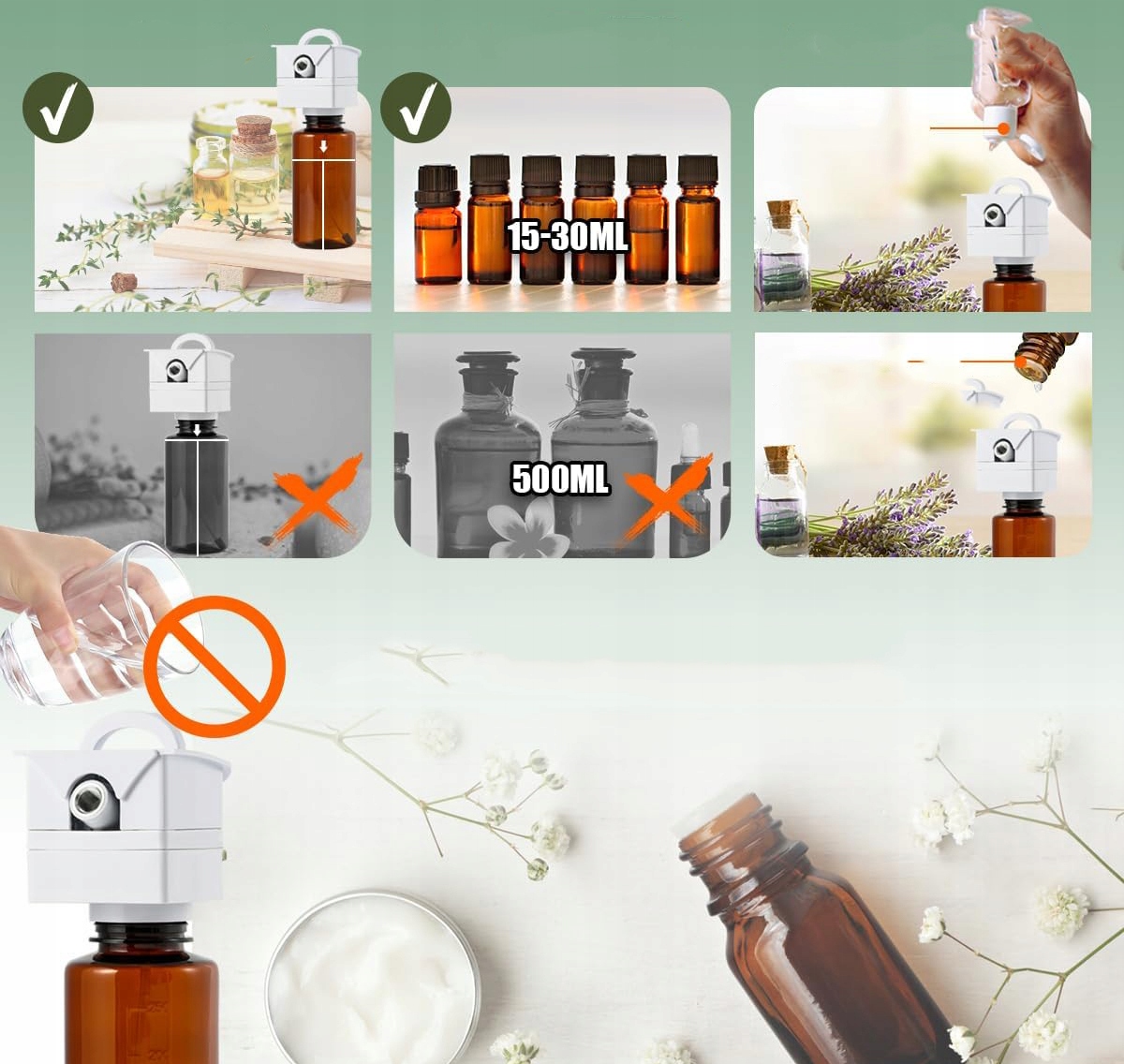 15-30ML

500ML