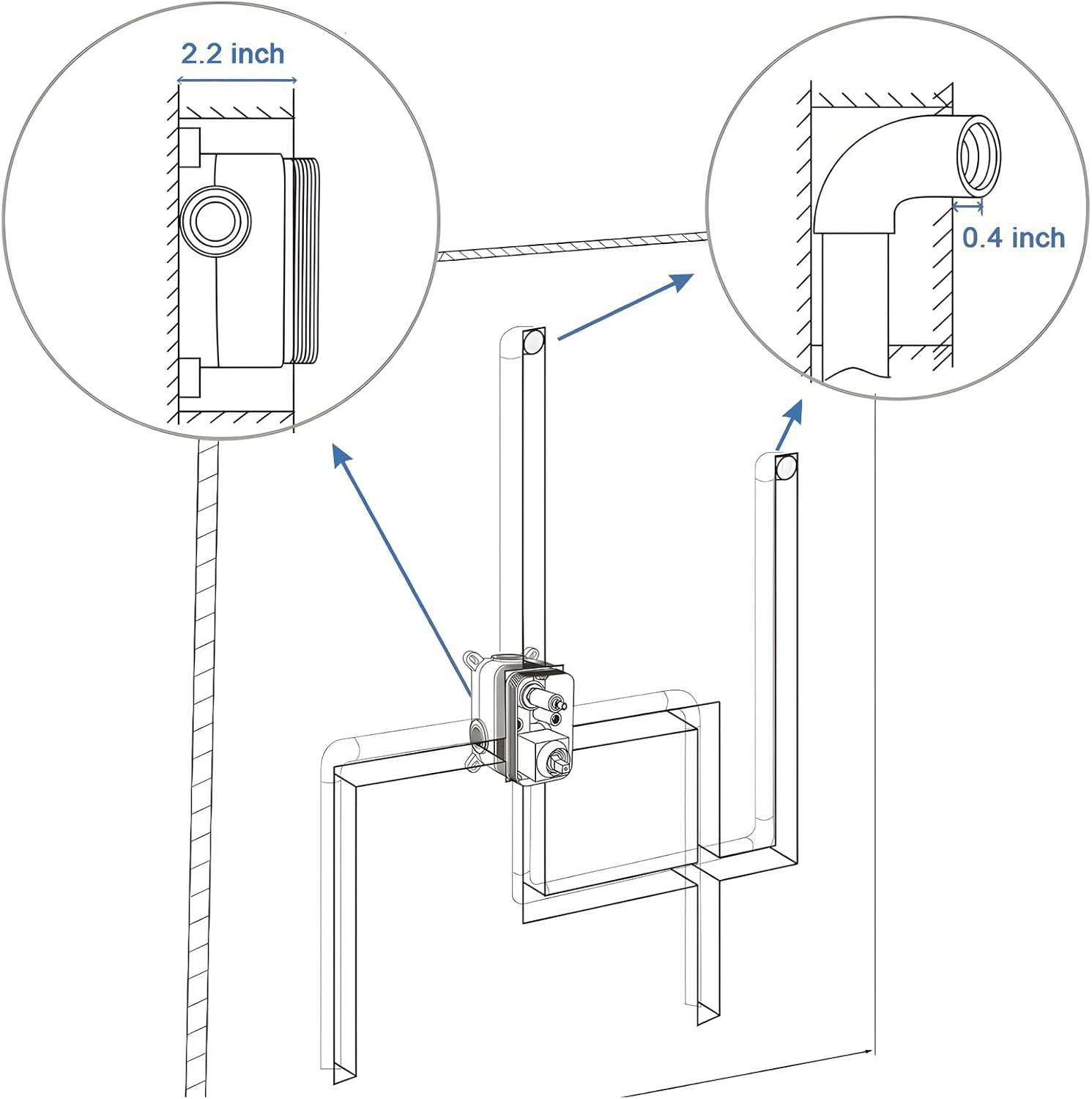 2.2 inch

0.4 inch