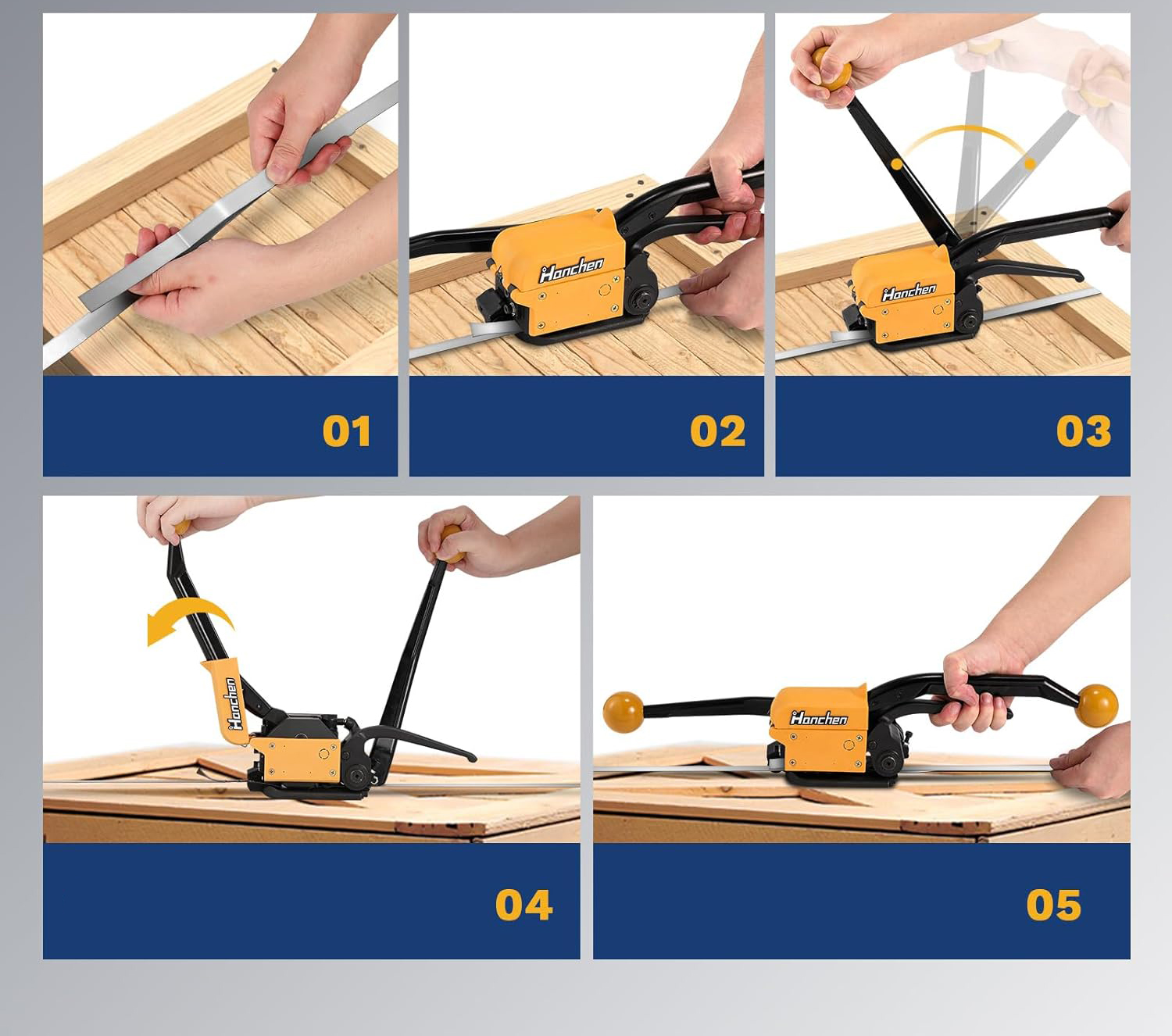 01

Hanchen

02

Hanchen

03

Hanchen

04

Hanchen

05