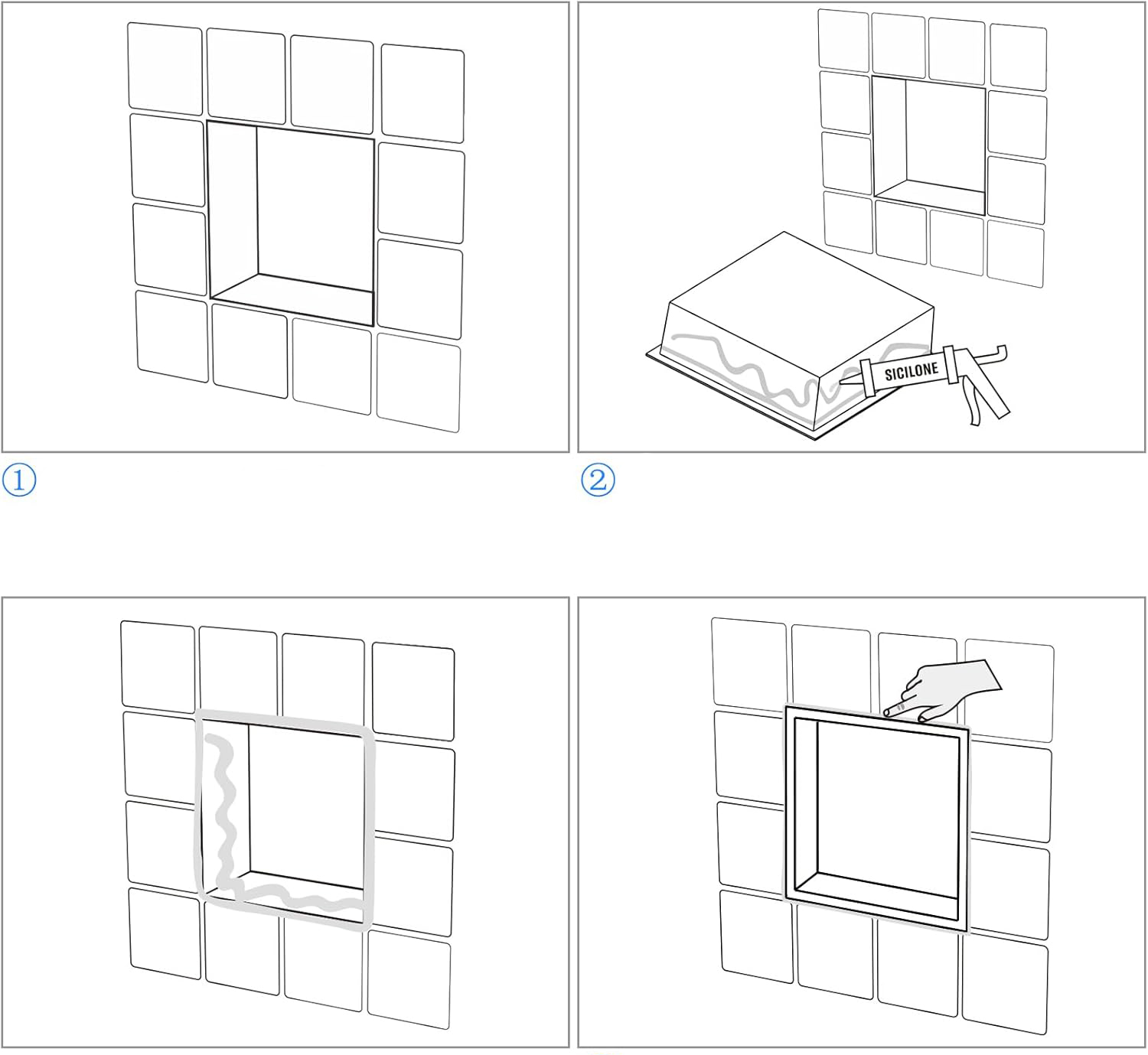 SICILONE

①

②