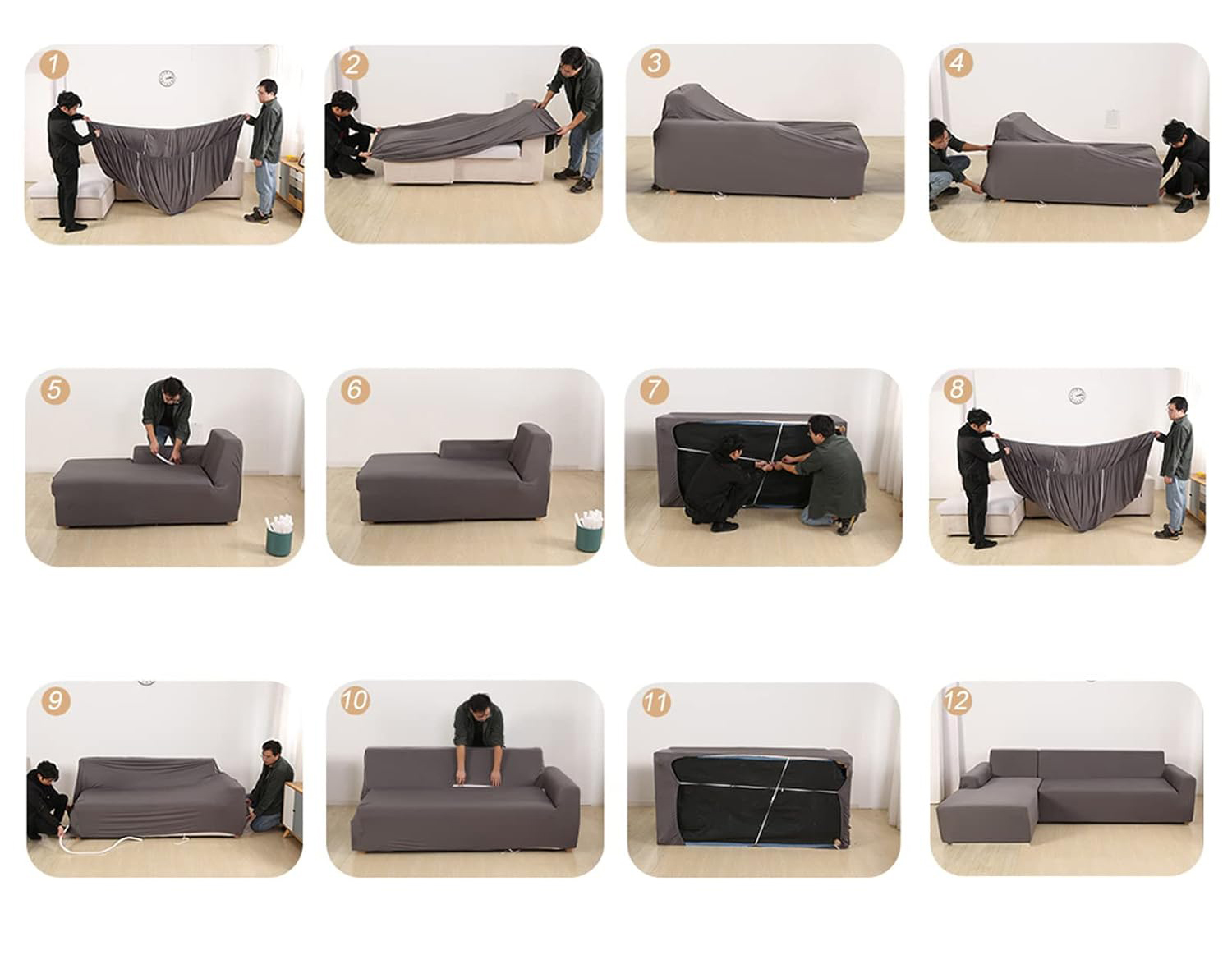 1

2

3

4

5

6

7

8

9

10

11

12