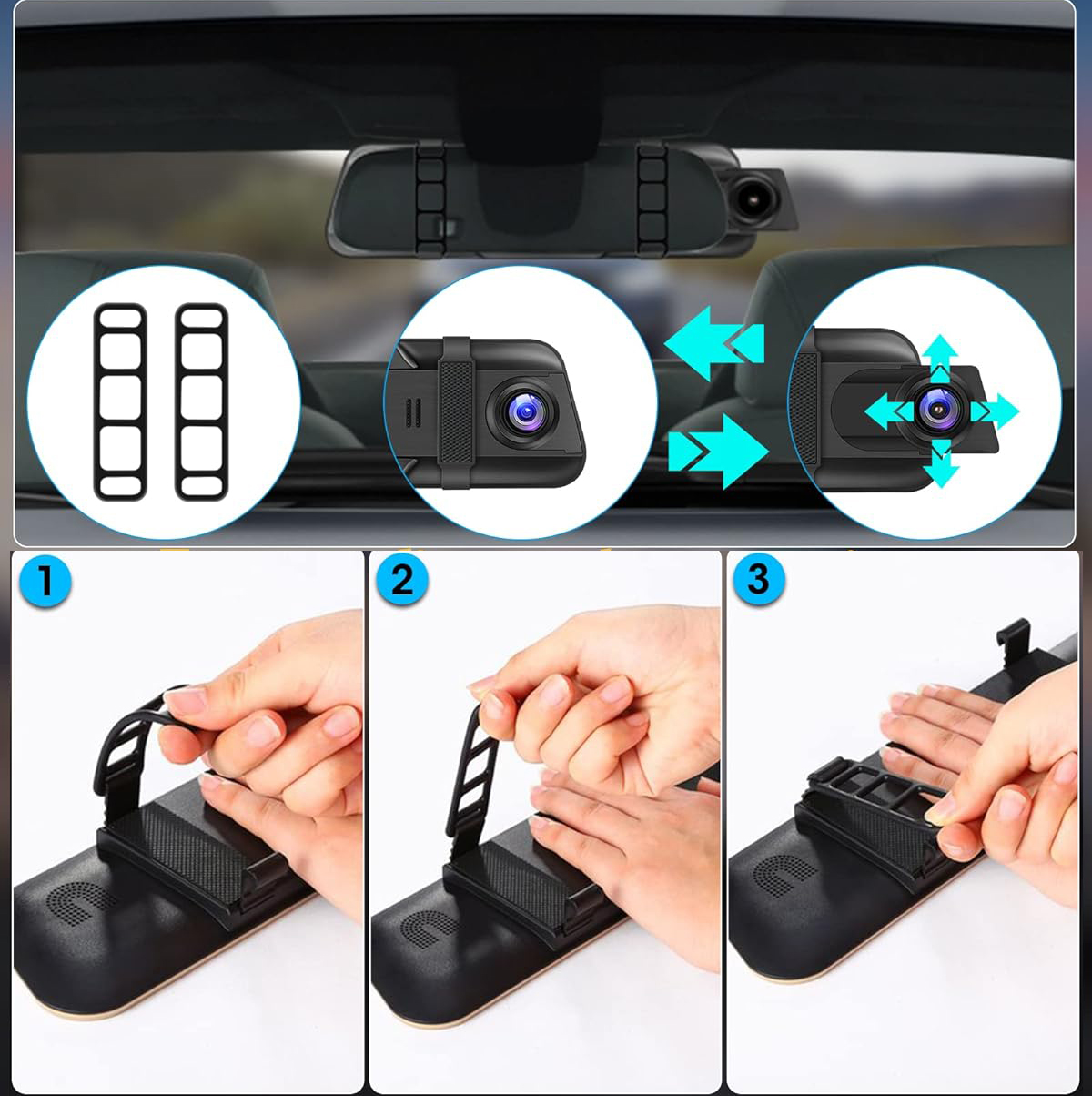 1

2

3