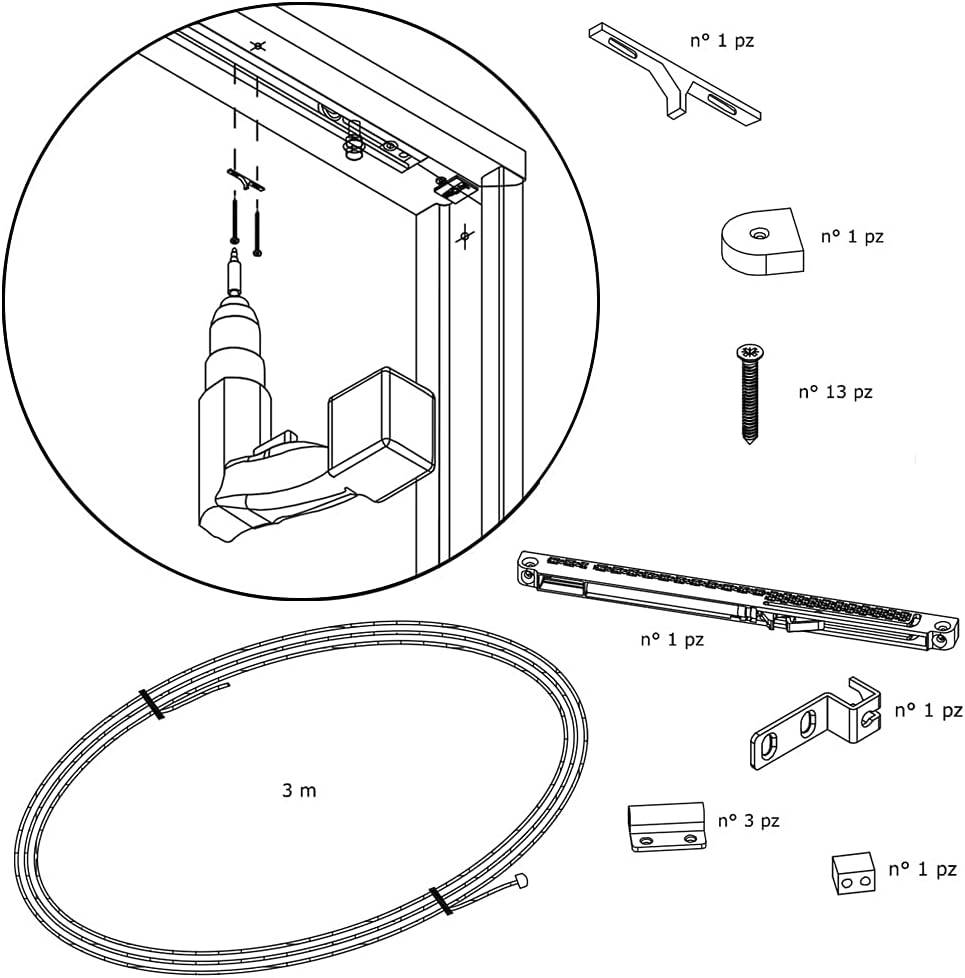 n° 1 pz

n° 1 pz

n° 13 pz

n° 1 pz

n° 1 pz

3 m

n° 3 pz

n° 1 pz