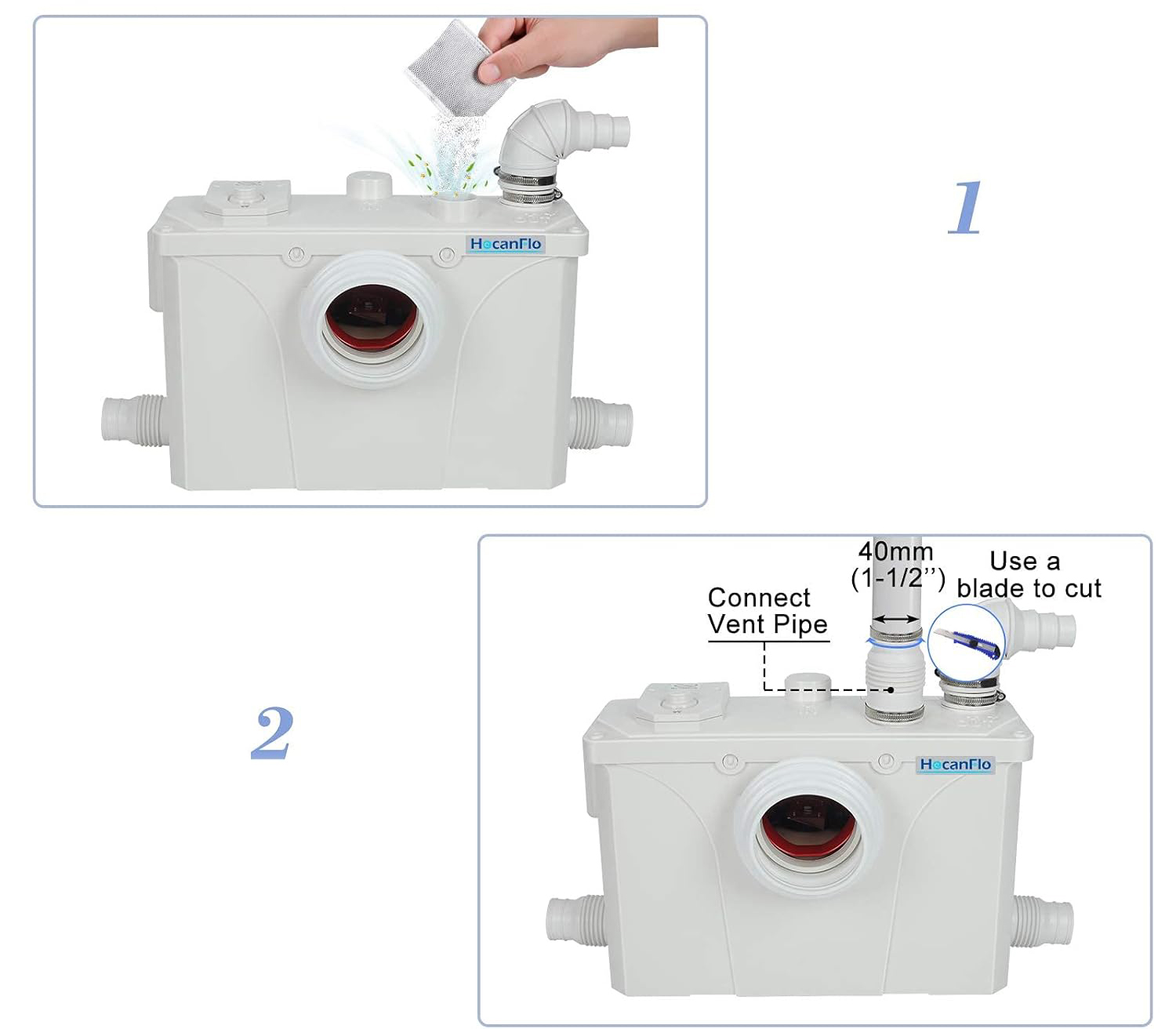 HocanFlo

1

2

Connect Vent Pipe

40mm (1-1/2'')

Use a blade to cut

HocanFlo