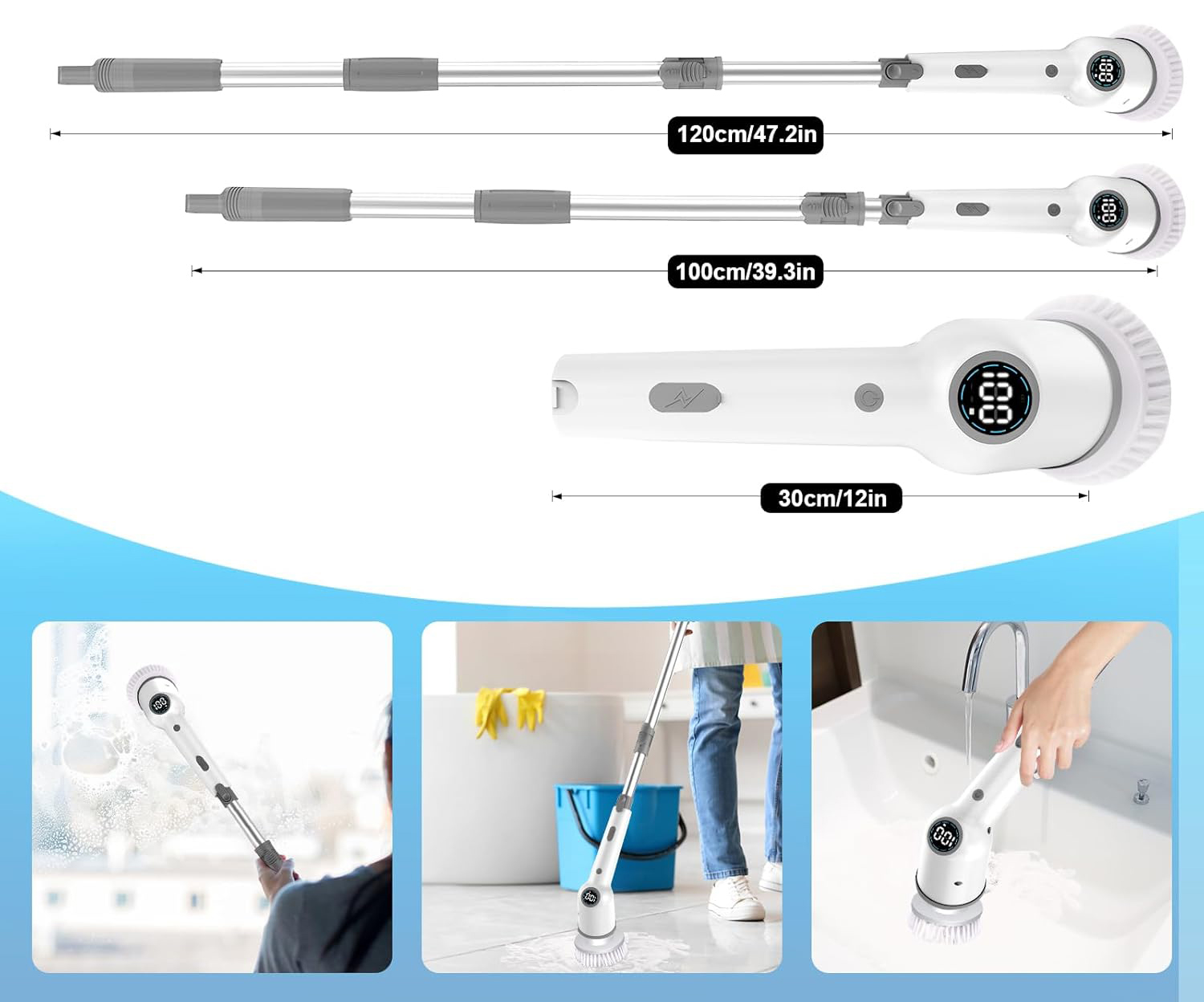 120cm/47.2in

100cm/39.3in

30cm/12in