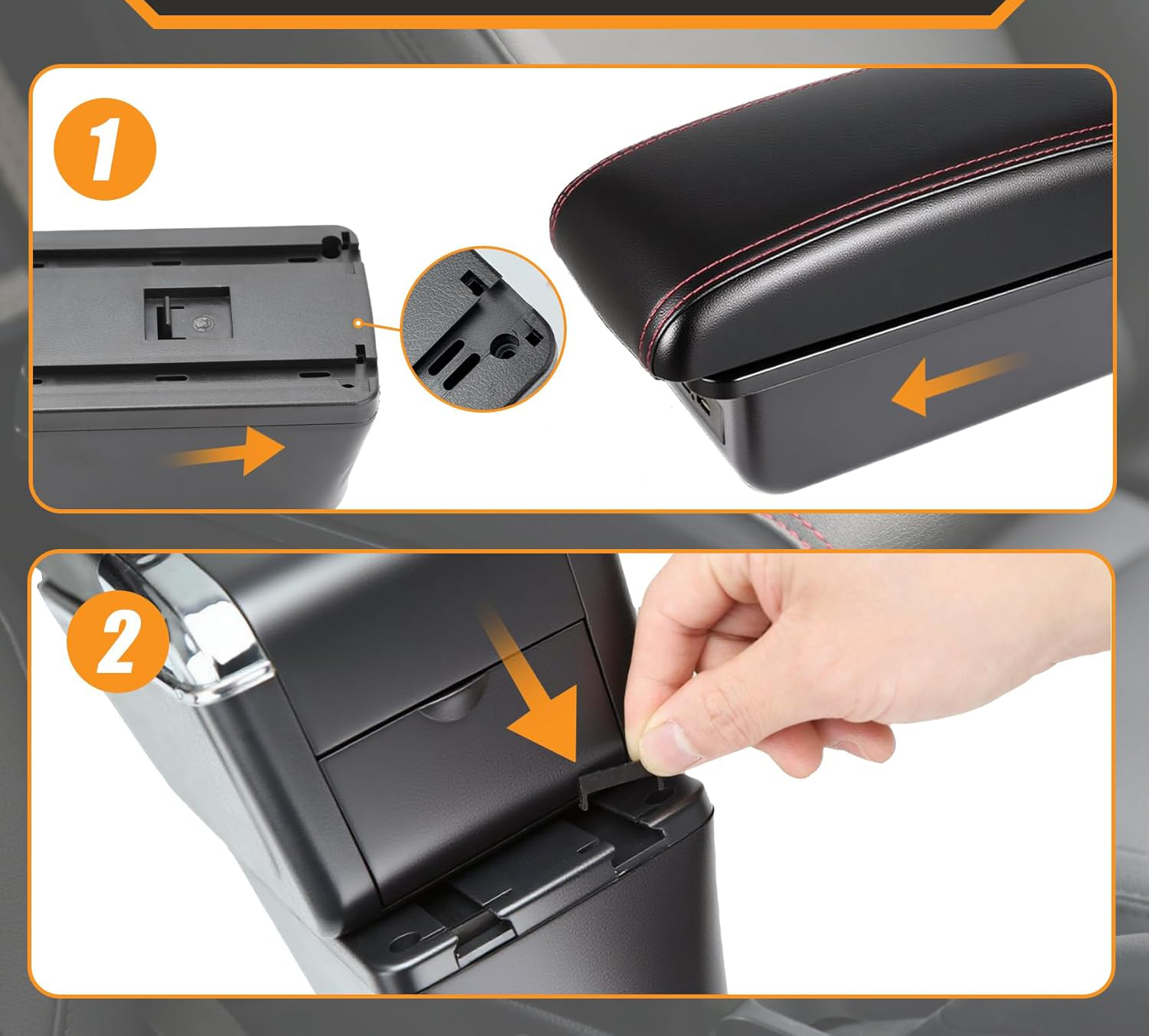 1

2