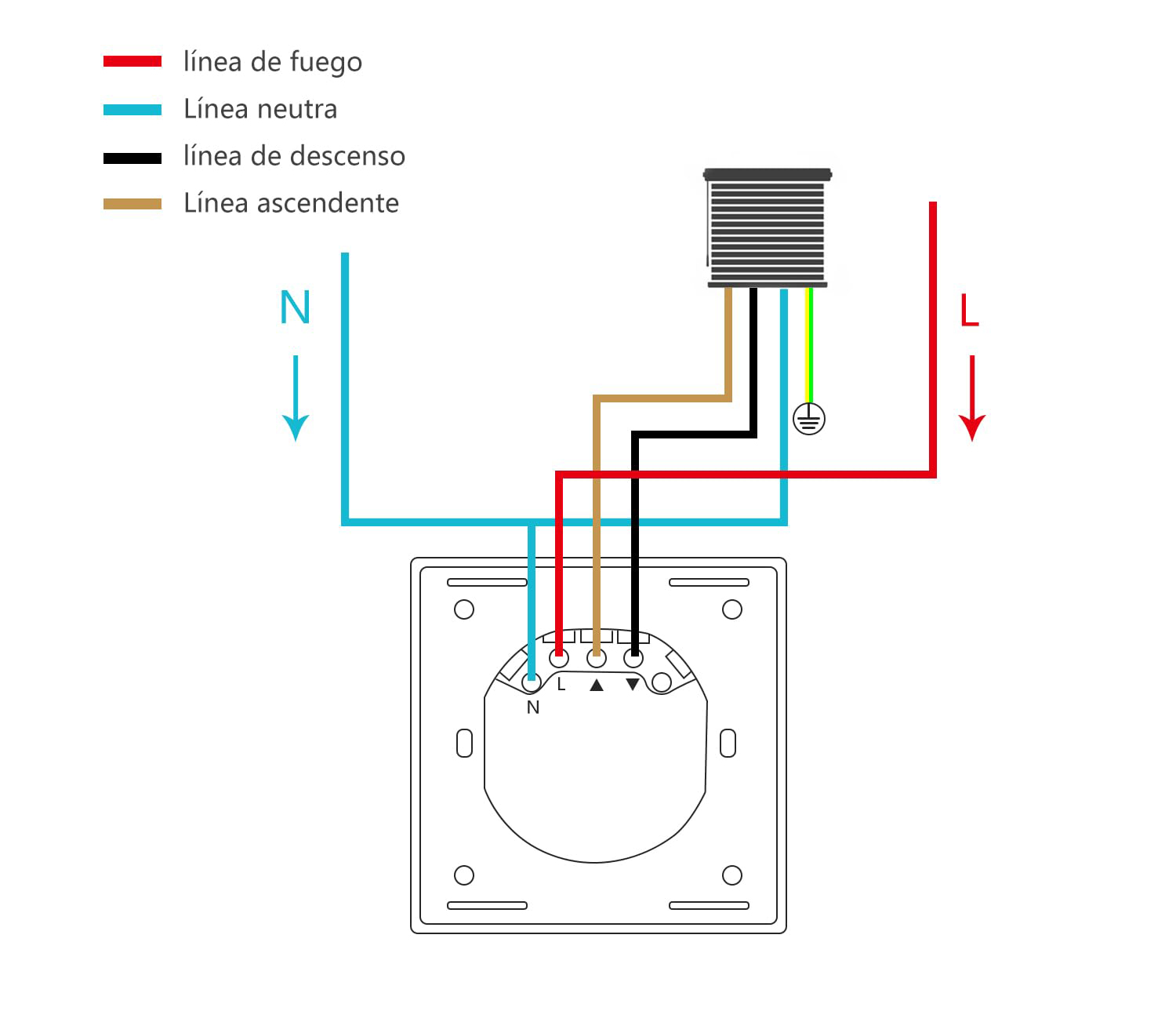 línea de fuego
Línea neutra
línea de descenso
Línea ascendente

N
L

N
L
▲
▼