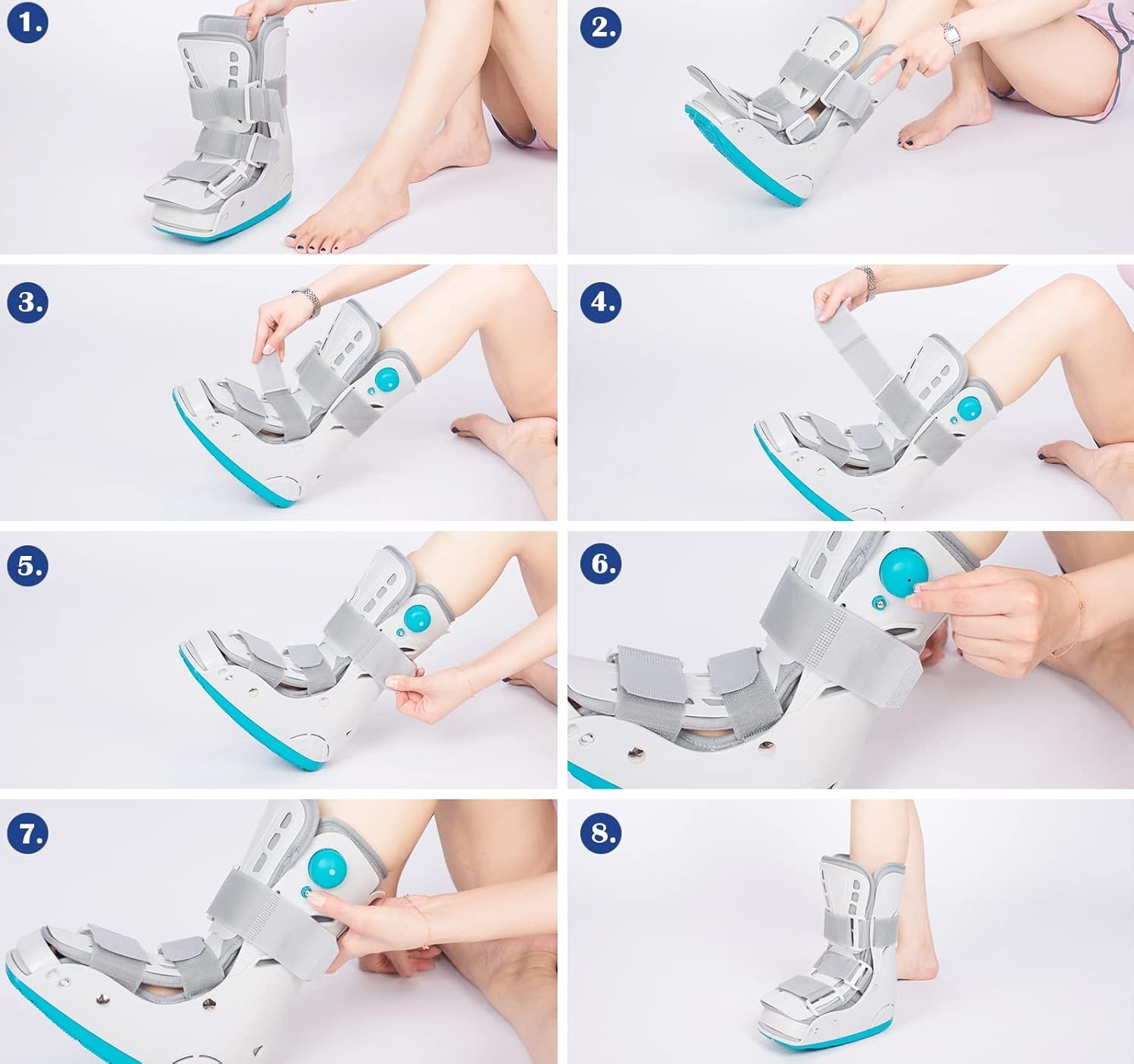 1.

2.

3.

4.

5.

6.

7.

8.