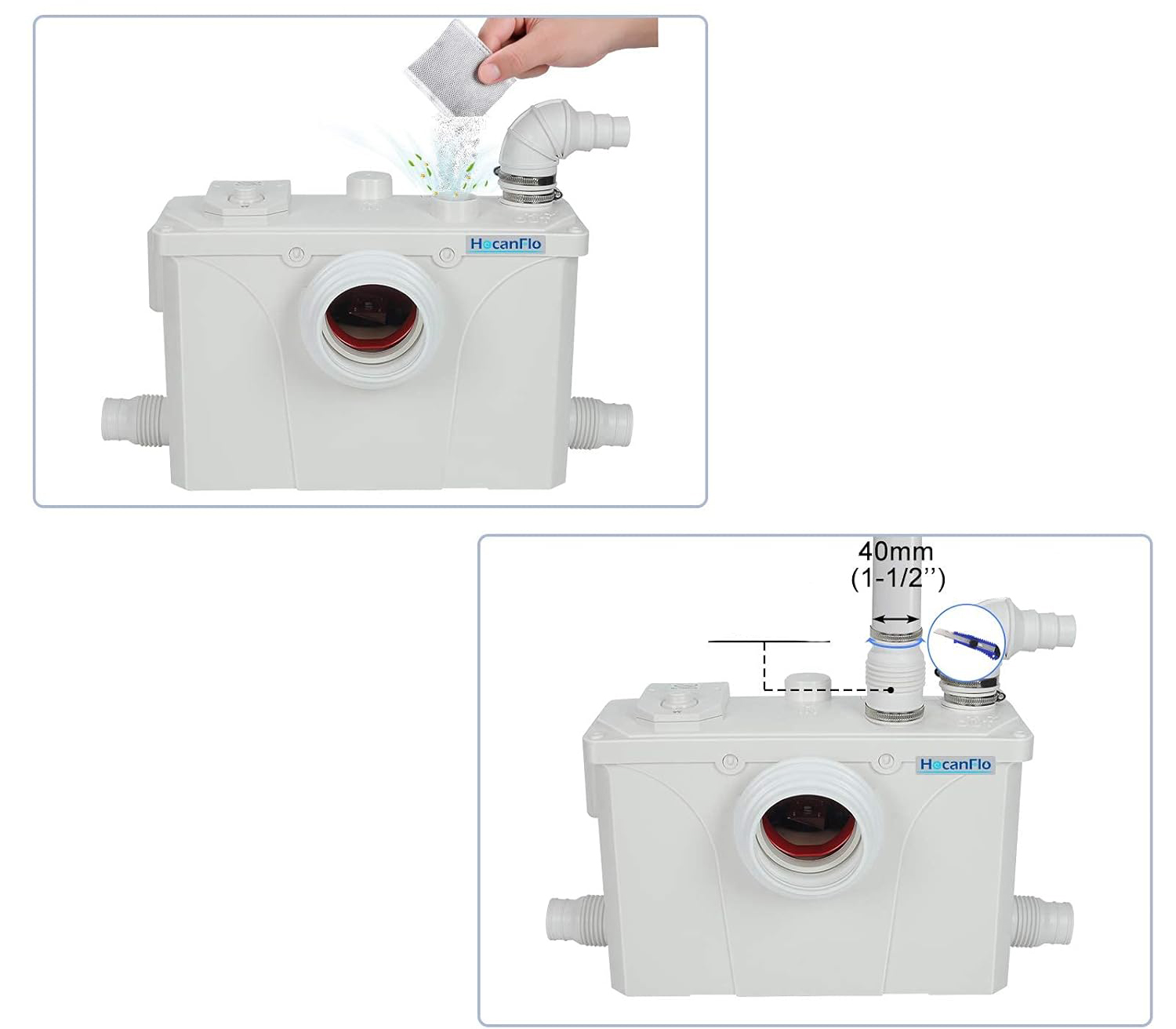 HocanFlo

40mm
(1-1/2'')

HocanFlo