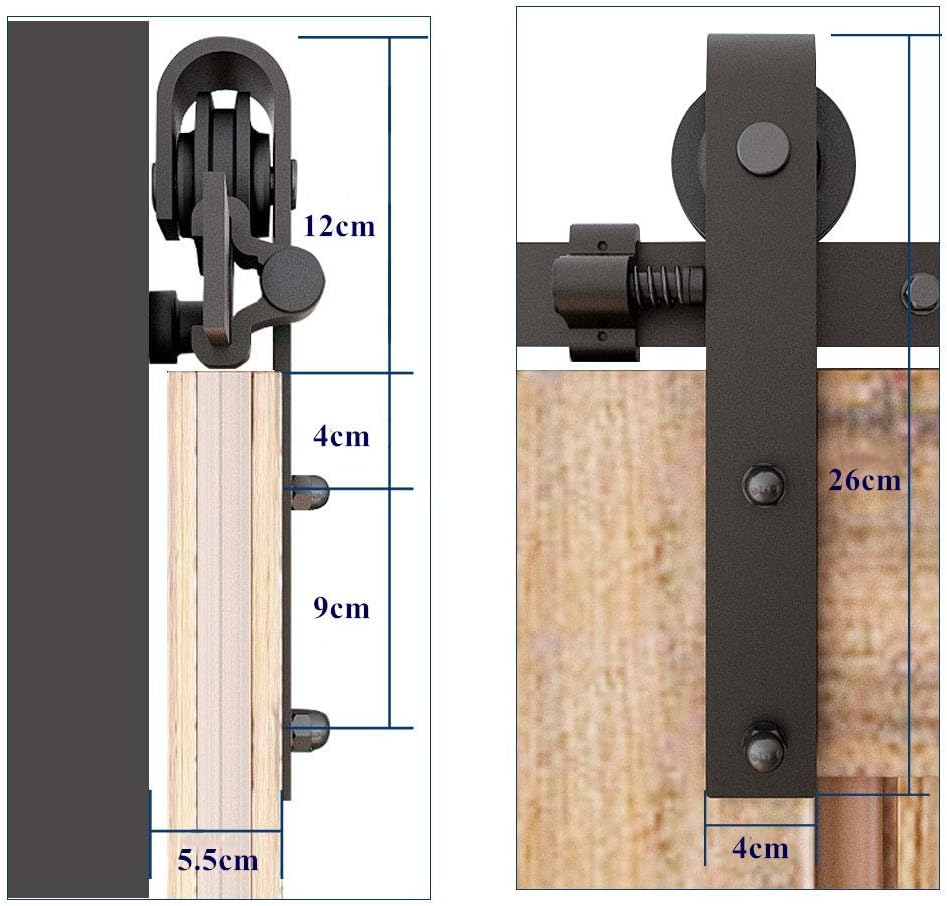 12cm
4cm
9cm
5.5cm
26cm
4cm