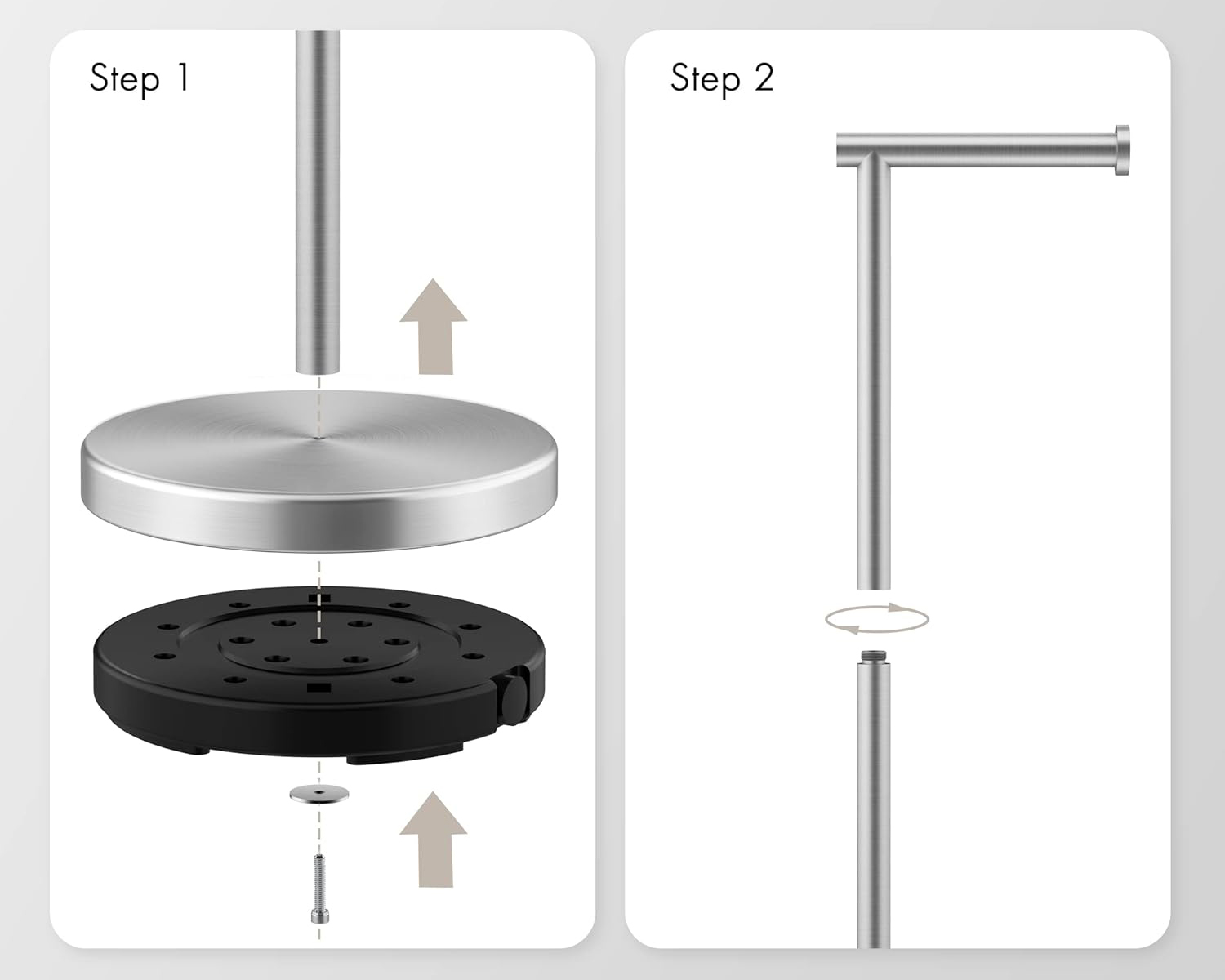 Step 1

Step 2