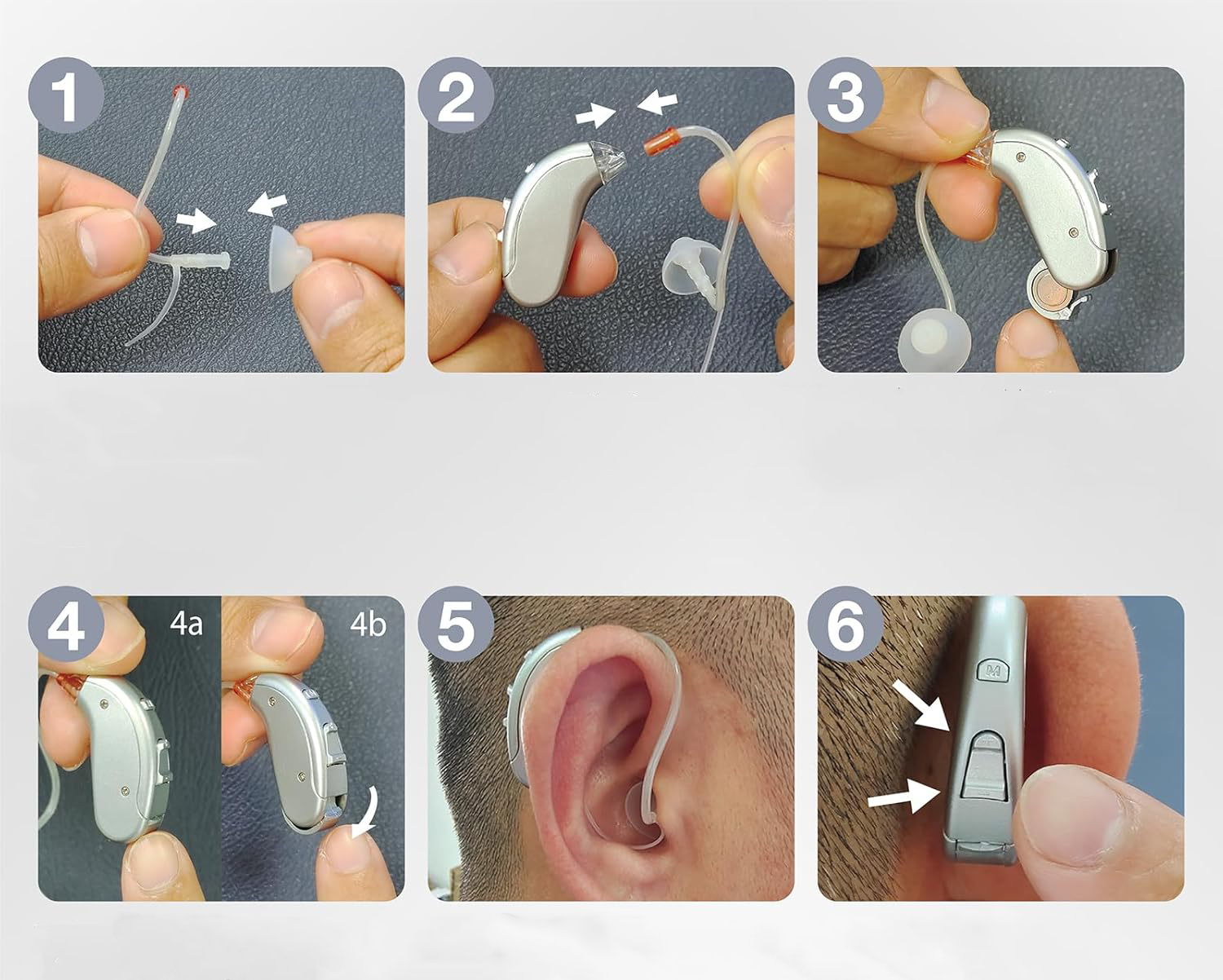 1

2

3

4

4a

4b

5

6

M