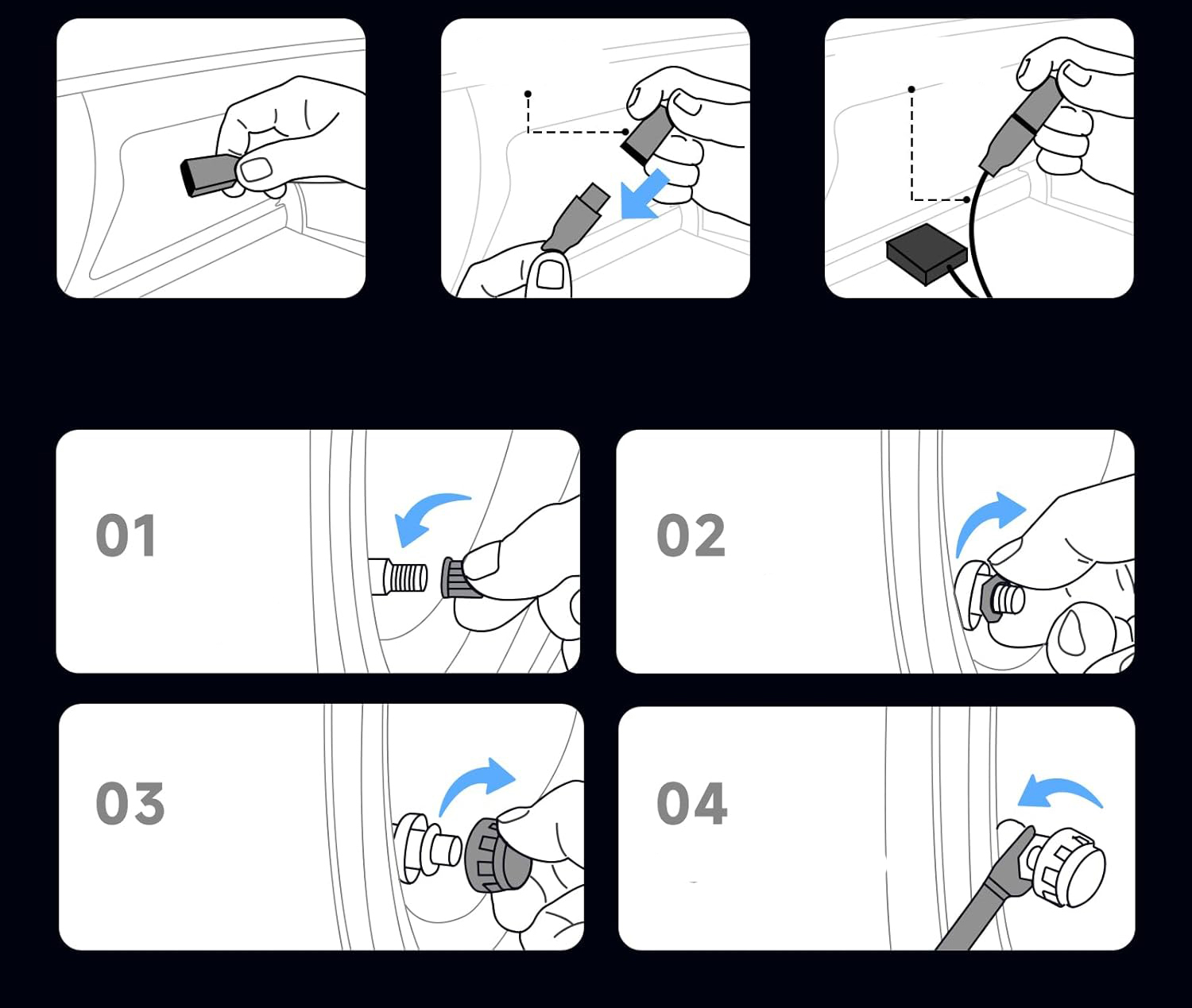 01

02

03

04