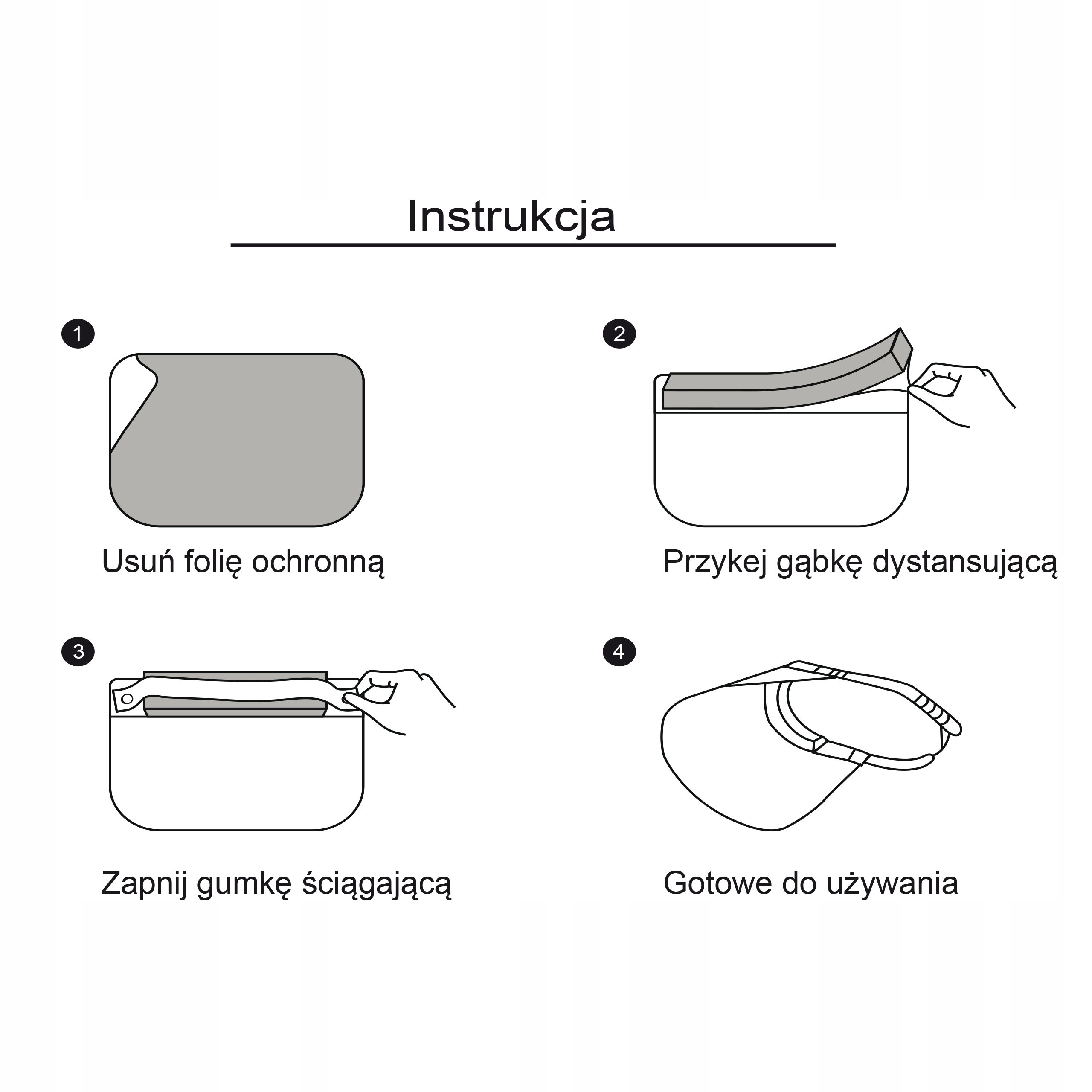 Instrukcja

1

Usuń folię ochronną

2

Przykej gąbkę dystansującą

3

Zapnij gumkę ściągającą

4

Gotowe do używania