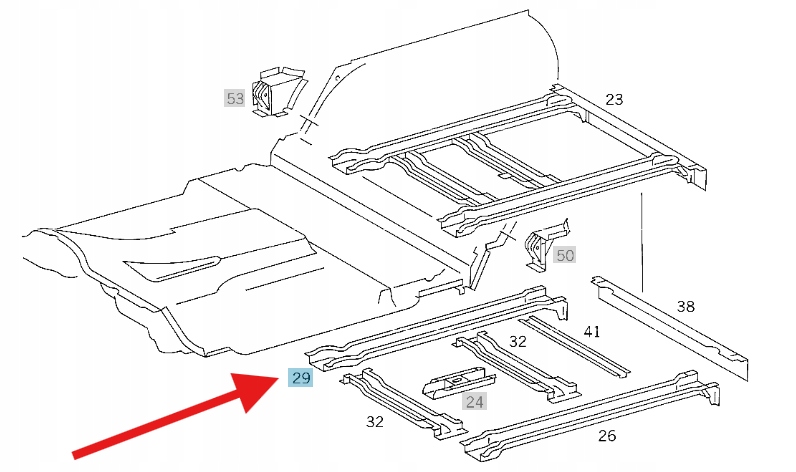 53
23
50
38
32
41
29
24
32
26