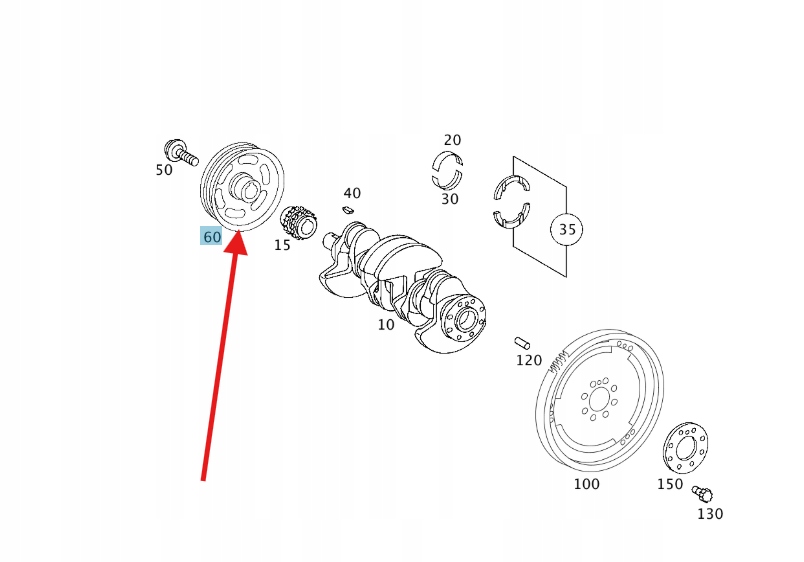 50
60
15
40
20
30
35
10
120
100
150
130