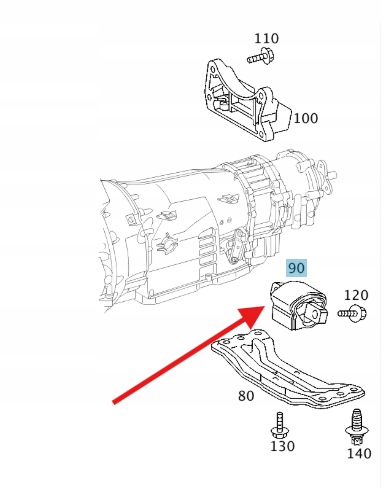 110
100
90
120
80
130
140