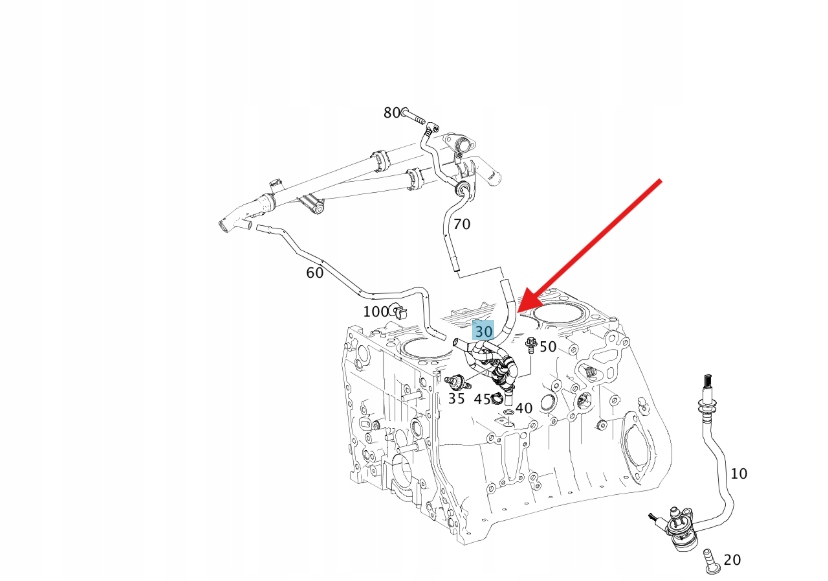 80
70
60
100
30
50
35
45
40
10
20