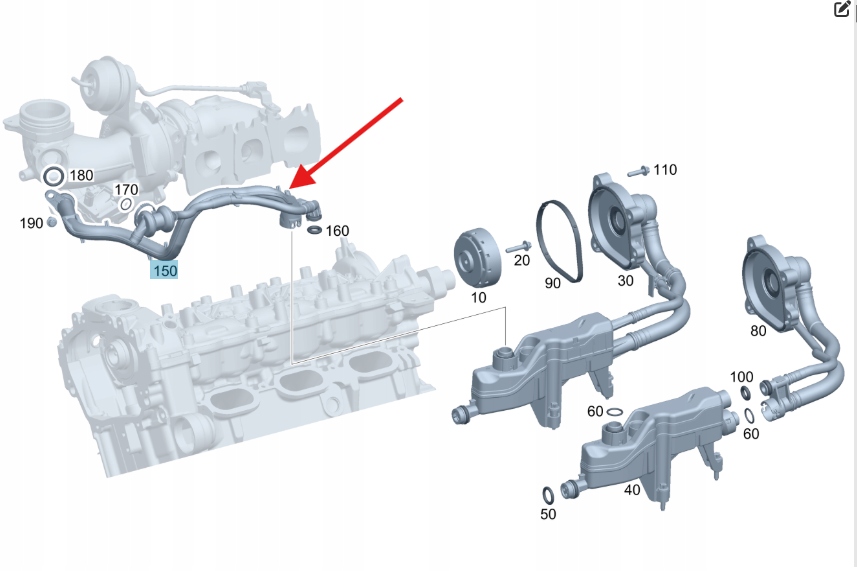 180
170
190
150
160
110
20
90
30
10
80
100
60
60
40
50