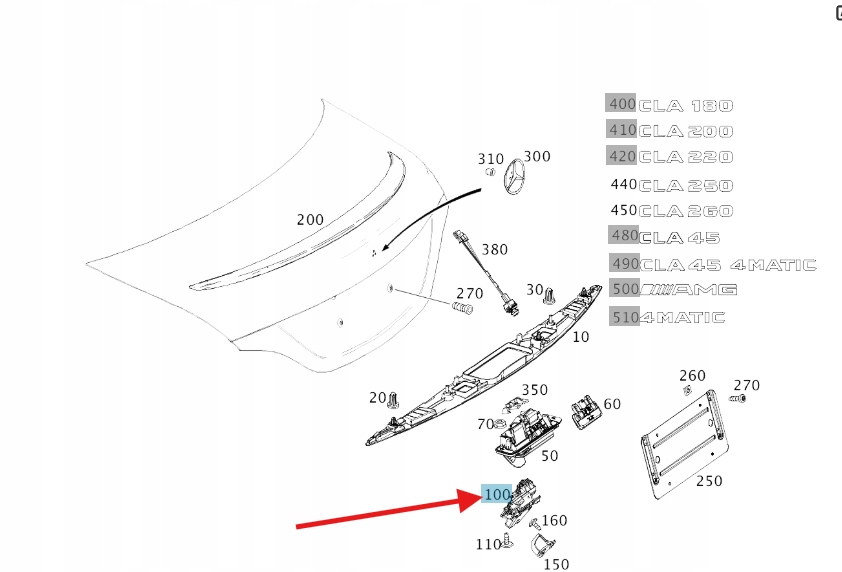 400 CLA 180
410 CLA 200
420 CLA 220
440 CLA 250
450 CLA 260
480 CLA 45
490 CLA 45 4MATIC
500 AMG
510 4MATIC

310 300
200
380
270
30
10
20
350
60
70
50
260
270
250
100
160
110
150