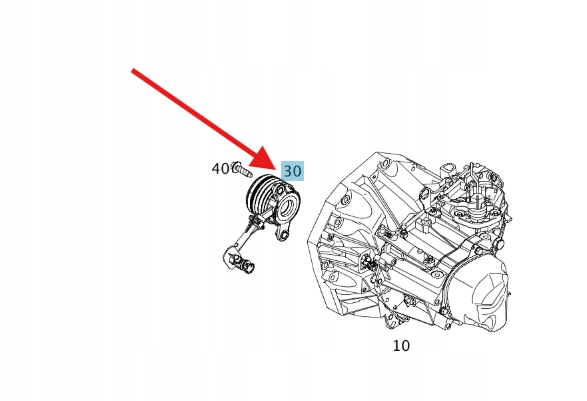 40
30
10