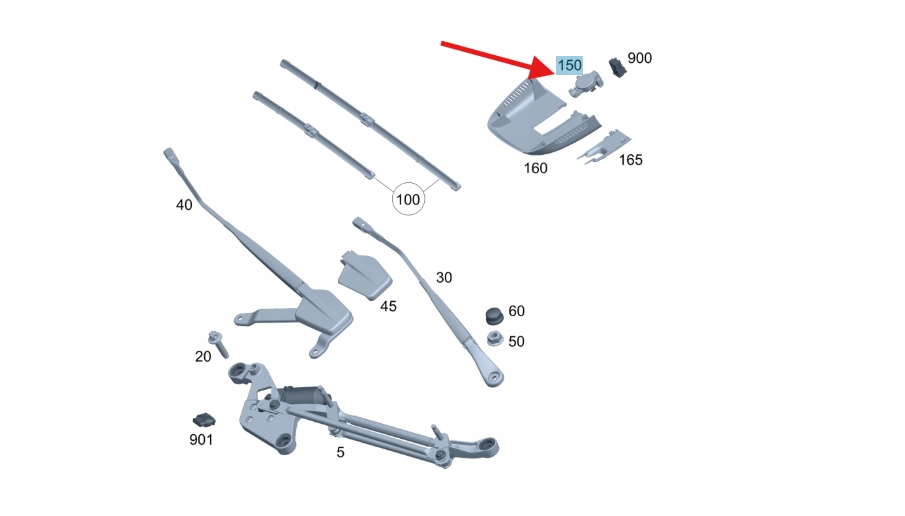 150
900
160
165
100
40
30
45
60
50
20
901
5