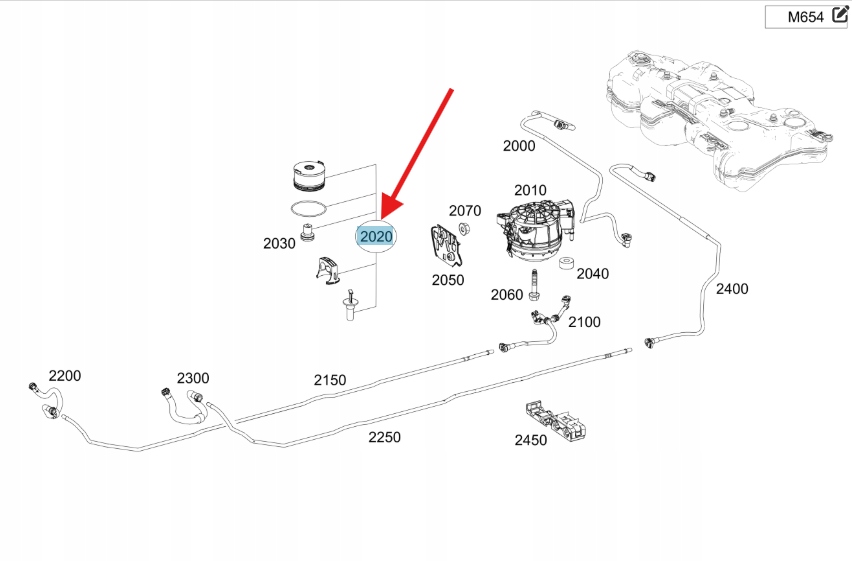 M654

2000
2010
2070
2030
2020
2050
2040
2060
2100
2400
2200
2300
2150
2250
2450