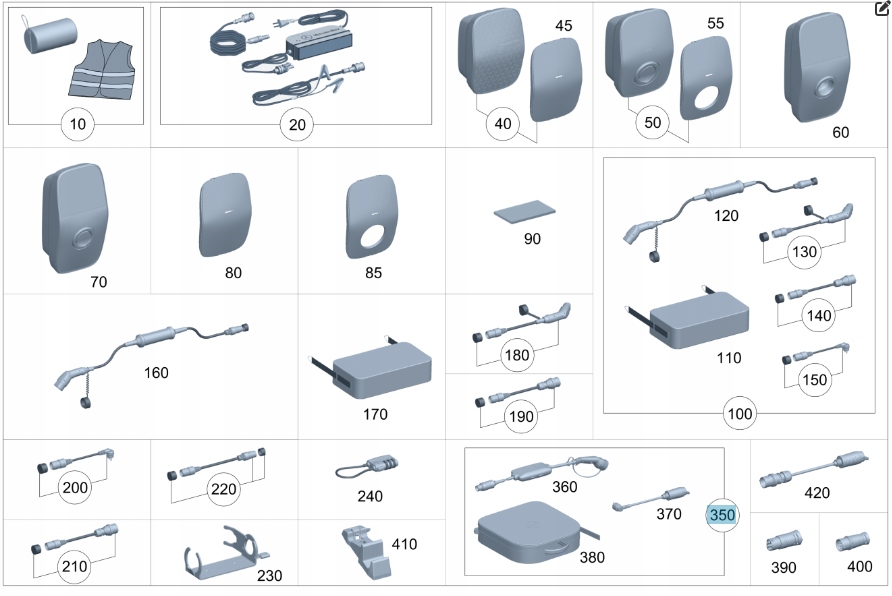 10
20
45
40
55
50
60
70
80
85
90
120
130
140
110
150
100
160
170
180
190
200
220
240
360
370
350
380
420
210
230
410
390
400