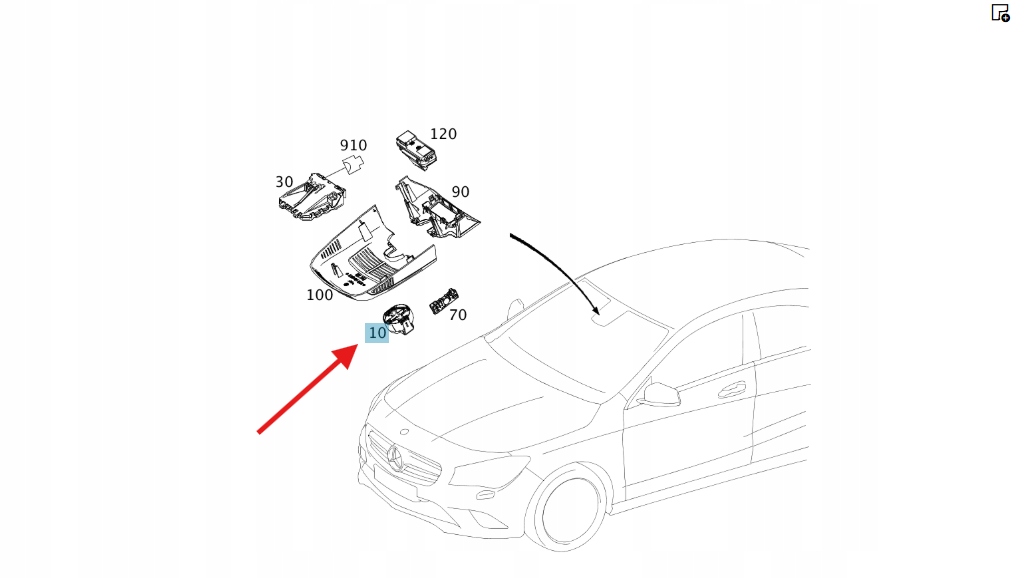 910
120
30
90
100
70
10