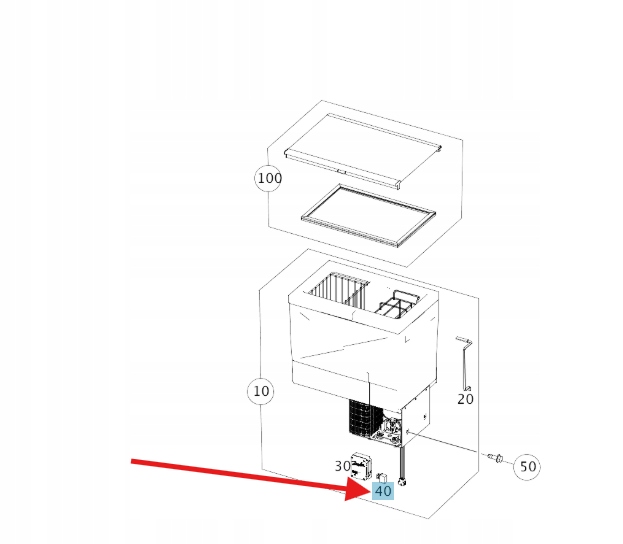 100

10

20

30

40

50