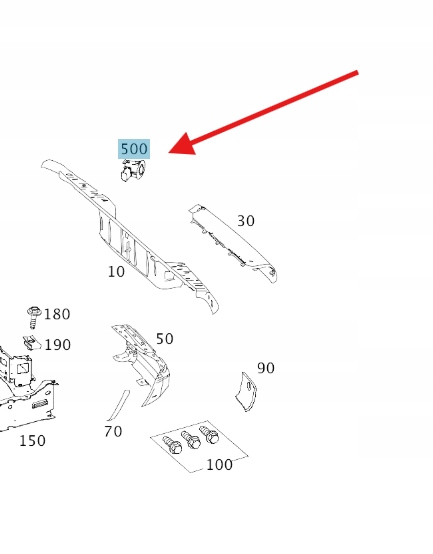 500
30
10
180
190
50
90
150
70
100