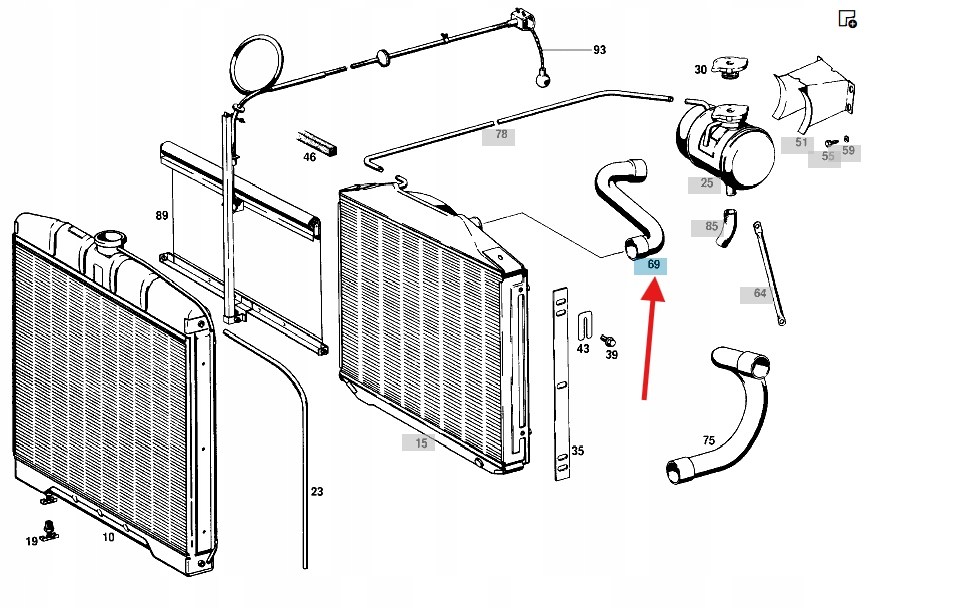 93
30
78
46
51
55
59
25
89
85
69
64
43
39
75
15
35
23
19
10