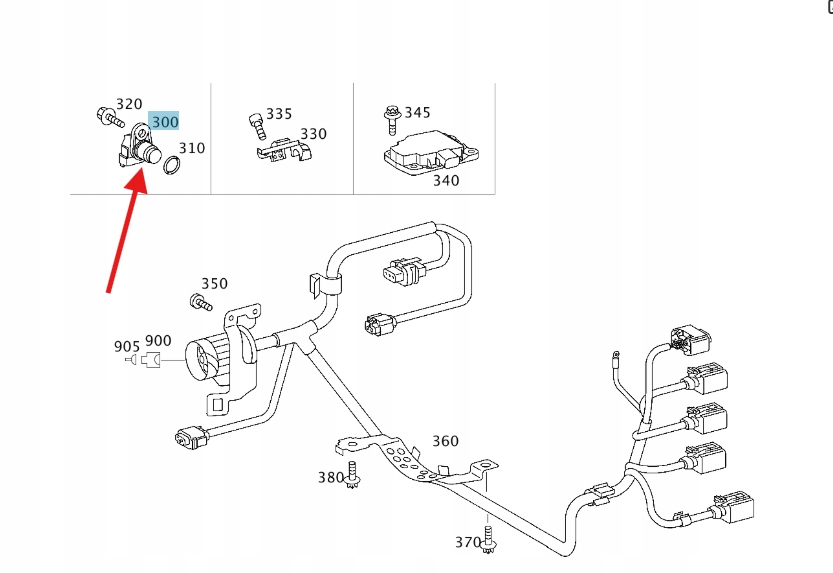 320
300
310
335
330
345
340
350
905
900
360
380
370