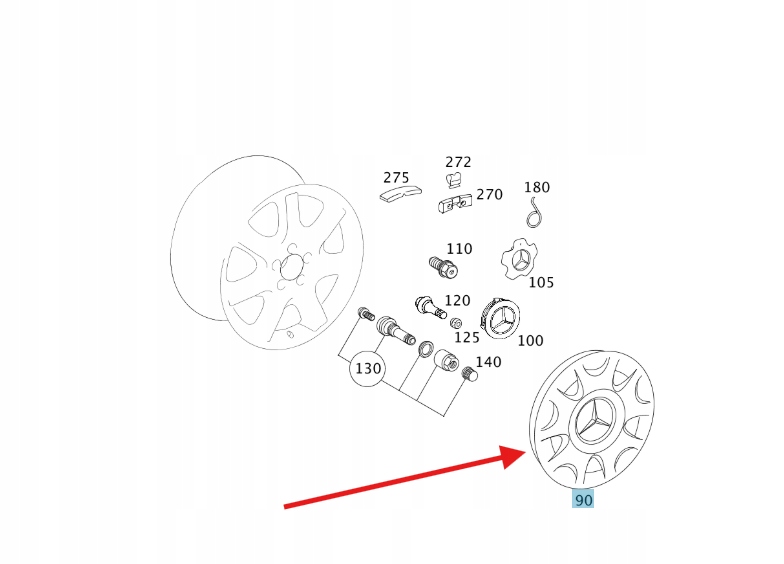 275
272
270
180
110
105
120
125
100
130
140
90