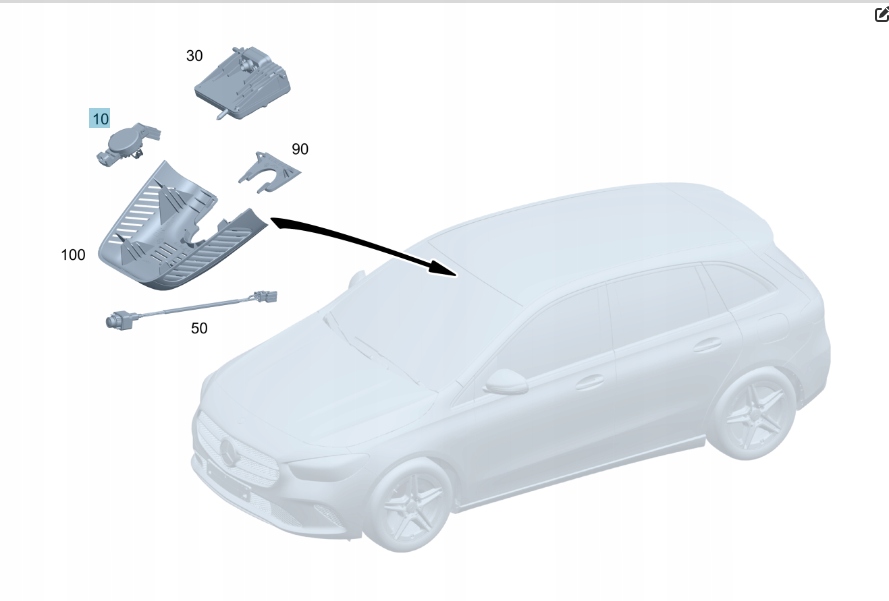 30
10
90
100
50