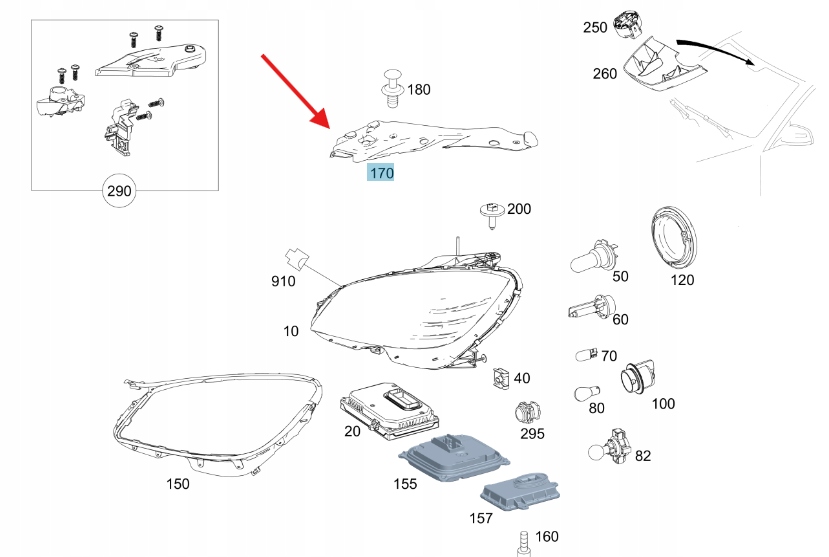 250
260
180
170
290
200
910
50
120
10
60
70
40
80
100
20
295
82
150
155
157
160