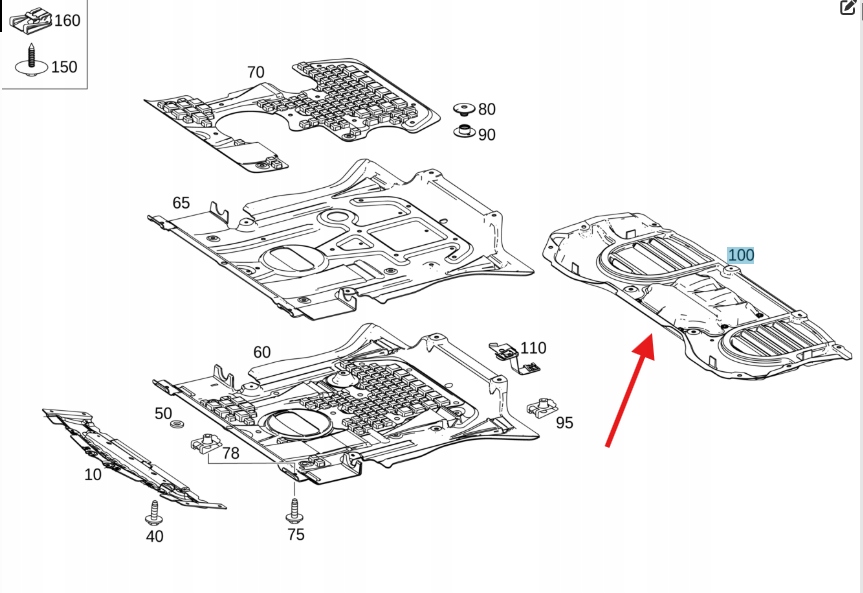 160
150
70
80
90
65
100
60
110
50
95
78
10
40
75