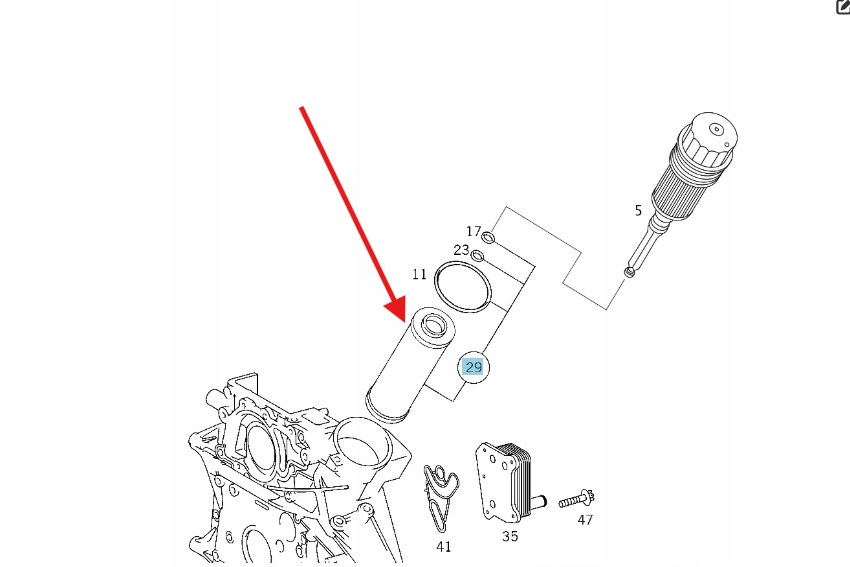 5
17
23
11
29
41
35
47