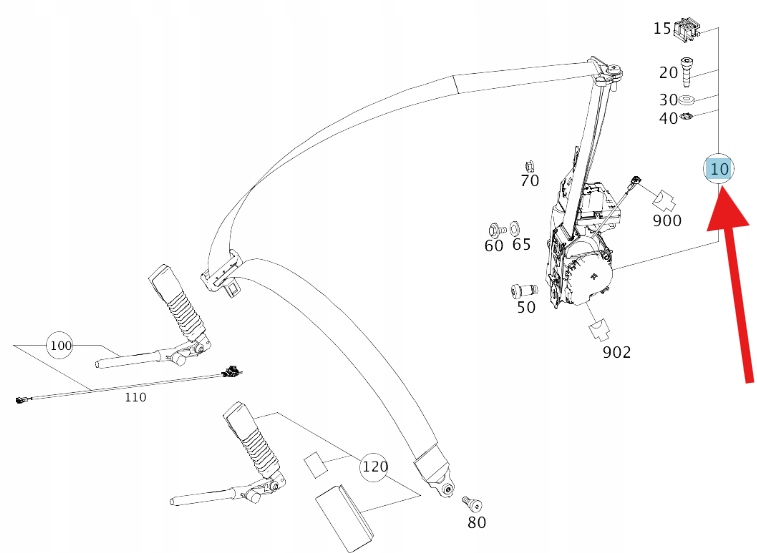 15
20
30
40
10
70
900
60 65
50
902
100
110
120
80